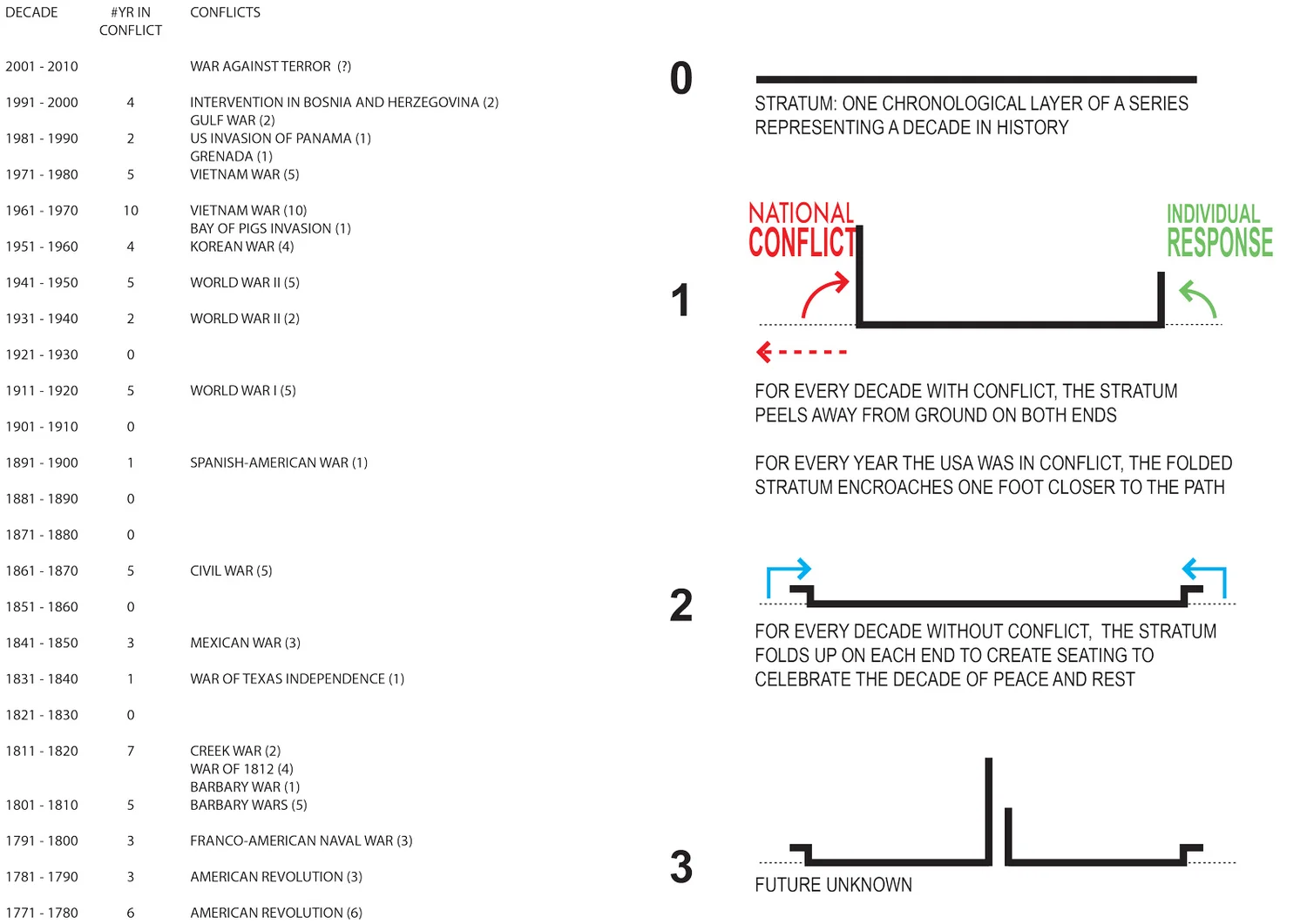 | DECADE | #YR IN CONFLICT | CONFLICTS |
|---|---|---|
| 2001 - 2010 | | WAR AGAINST TERROR (?) |
| 1991 - 2000 | 4 | INTERVENTION IN BOSNIA AND HERZEGOVINA (2) GULF WAR (2) |
| 1981 - 1990 | 2 | US INVASION OF PANAMA (1) GRENADA (1) |
| 1971 - 1980 | 5 | VIETNAM WAR (5) |
| 1961 - 1970 | 10 | VIETNAM WAR (10) BAY OF PIGS INVASION (1) |
| 1951 - 1960 | 4 | KOREAN WAR (4) |
| 1941 - 1950 | 5 | WORLD WAR II (5) |
| 1931 - 1940 | 2 | WORLD WAR II (2) |
| 1921 - 1930 | 0 | |
| 1911 - 1920 | 5 | WORLD WAR I (5) |
| 1901 - 1910 | 0 | |
| 1891 - 1900 | 1 | SPANISH-AMERICAN WAR (1) |
| 1881 - 1890 | 0 | |
| 1871 - 1880 | 0 | |
| 1861 - 1870 | 5 | CIVIL WAR (5) |
| 1851 - 1860 | 0 | |
| 1841 - 1850 | 3 | MEXICAN WAR (3) |
| 1831 - 1840 | 1 | WAR OF TEXAS INDEPENDENCE (1) |
| 1821 - 1830 | 0 | |
| 1811 - 1820 | 7 | CREEK WAR (2) WAR OF 1812 (4) BARBARY WAR (1) |
| 1801 - 1810 | 5 | BARBARY WARS (5) |
| 1791 - 1800 | 3 | FRANCO-AMERICAN NAVAL WAR (3) |
| 1781 - 1790 | 3 | AMERICAN REVOLUTION (3) |
| 1771 - 1780 | 6 | AMERICAN REVOLUTION (6) |

0

STRATUM: ONE CHRONOLOGICAL LAYER OF A SERIES REPRESENTING A DECADE IN HISTORY

1

NATIONAL CONFLICT

INDIVIDUAL RESPONSE

FOR EVERY DECADE WITH CONFLICT, THE STRATUM PEELS AWAY FROM GROUND ON BOTH ENDS

FOR EVERY YEAR THE USA WAS IN CONFLICT, THE FOLDED STRATUM ENCROACHES ONE FOOT CLOSER TO THE PATH

2

FOR EVERY DECADE WITHOUT CONFLICT, THE STRATUM FOLDS UP ON EACH END TO CREATE SEATING TO CELEBRATE THE DECADE OF PEACE AND REST

3

FUTURE UNKNOWN