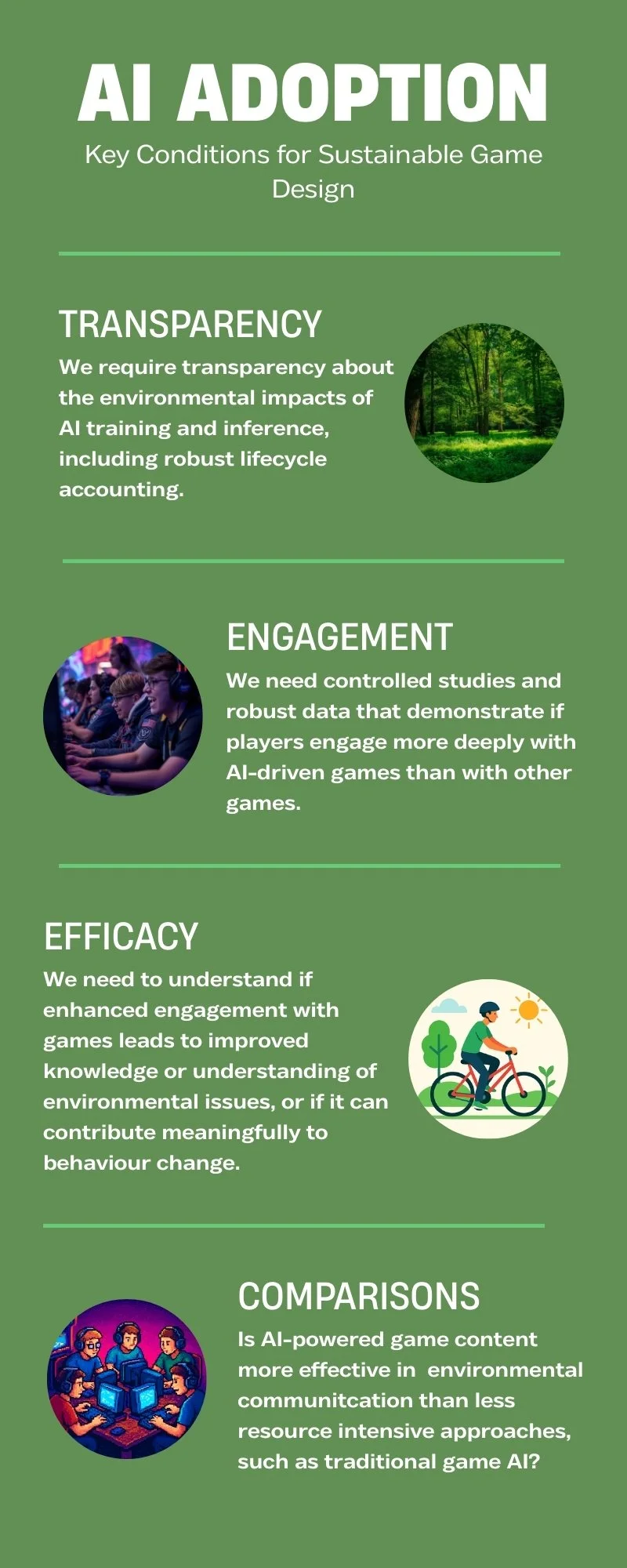 AI ADOPTION

Key Conditions for Sustainable Game Design

TRANSPARENCY

We require transparency about the environmental impacts of AI training and inference, including robust lifecycle accounting.

ENGAGEMENT

We need controlled studies and robust data that demonstrate if players engage more deeply with AI-driven games than with other games.

EFFICACY

We need to understand if enhanced engagement with games leads to improved knowledge or understanding of environmental issues, or if it can contribute meaningfully to behaviour change.

COMPARISONS

Is AI-powered game content more effective in environmental communitcation than less resource intensive approaches, such as traditional game AI?