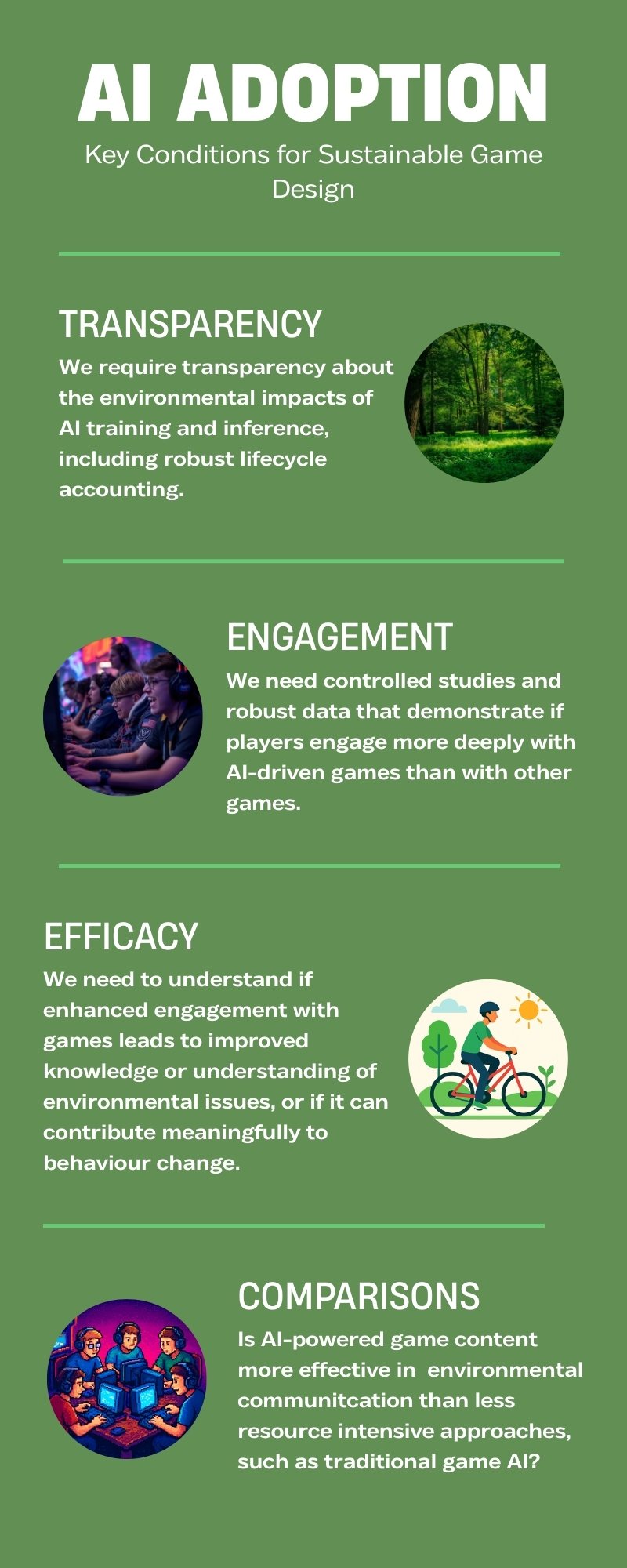 AI ADOPTION

Key Conditions for Sustainable Game Design

TRANSPARENCY

We require transparency about the environmental impacts of AI training and inference, including robust lifecycle accounting.

ENGAGEMENT

We need controlled studies and robust data that demonstrate if players engage more deeply with AI-driven games than with other games.

EFFICACY

We need to understand if enhanced engagement with games leads to improved knowledge or understanding of environmental issues, or if it can contribute meaningfully to behaviour change.

COMPARISONS

Is AI-powered game content more effective in environmental communitcation than less resource intensive approaches, such as traditional game AI?