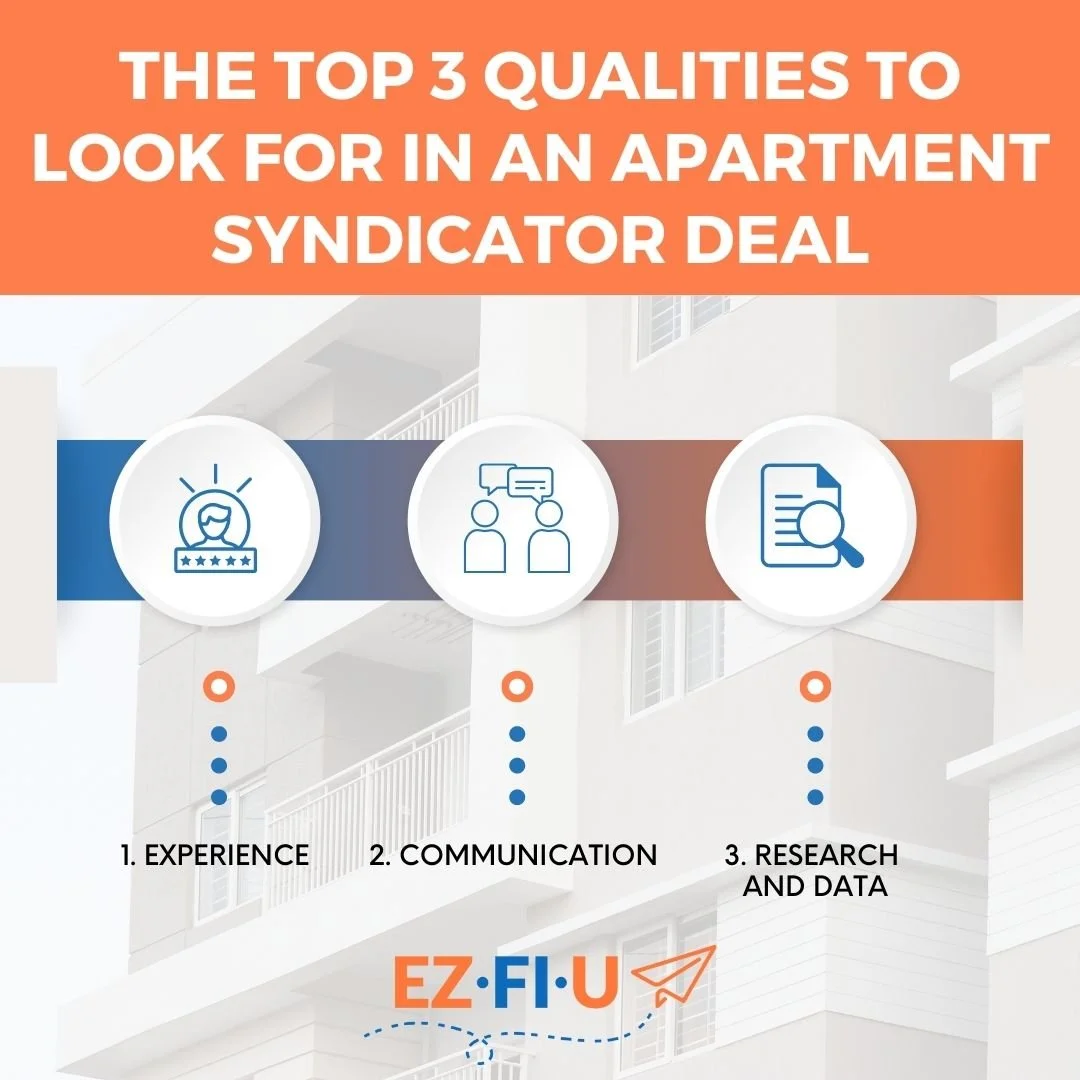 THE TOP 3 QUALITIES TO LOOK FOR IN AN APARTMENT SYNDICATOR DEAL

1. EXPERIENCE

2. COMMUNICATION

3. RESEARCH AND DATA

EZ·FI·U