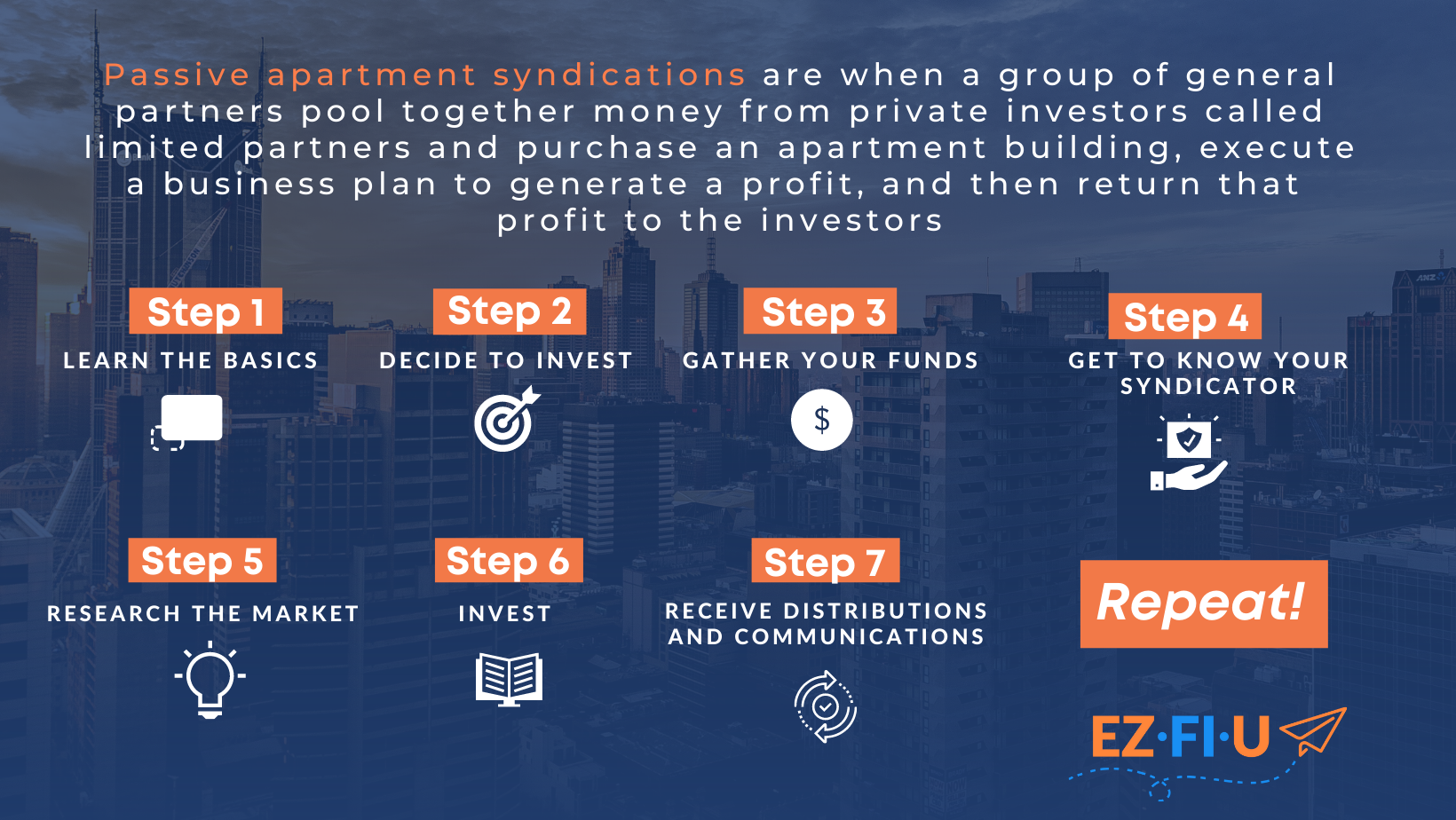 Passive apartment syndications are when a group of general partners pool together money from private investors called limited partners and purchase an apartment building, execute a business plan to generate a profit, and then return that profit to the investors

Step 1
LEARN THE BASICS

Step 2
DECIDE TO INVEST

Step 3
GATHER YOUR FUNDS

$

Step 4
GET TO KNOW YOUR SYNDICATOR

Step 5
RESEARCH THE MARKET

Step 6
INVEST

Step 7
RECEIVE DISTRIBUTIONS AND COMMUNICATIONS

Repeat!

EZ·FI·U