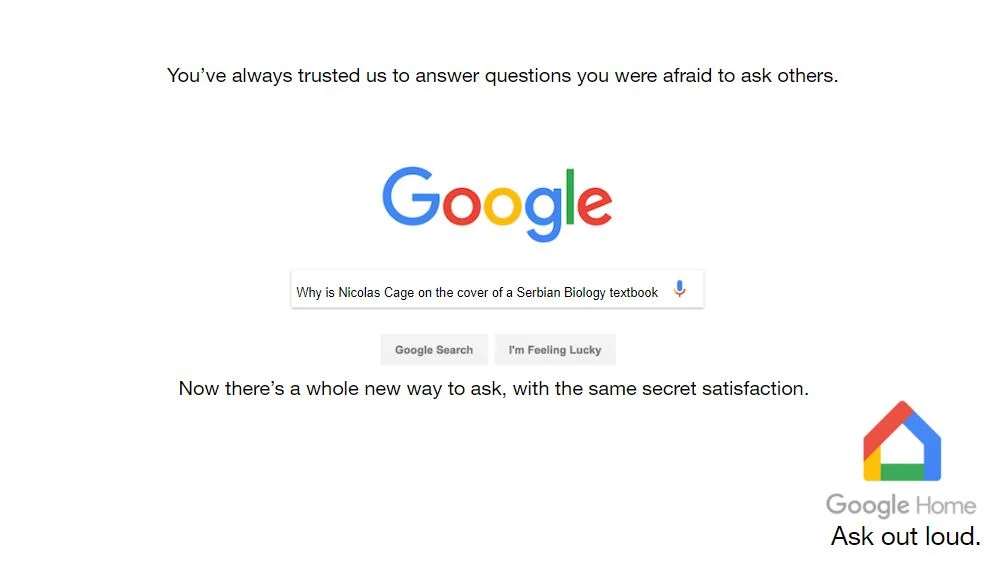 You've always trusted us to answer questions you were afraid to ask others.

Google

Why is Nicolas Cage on the cover of a Serbian Biology textbook

Google Search I'm Feeling Lucky

Now there's a whole new way to ask, with the same secret satisfaction.

Google Home
Ask out loud.