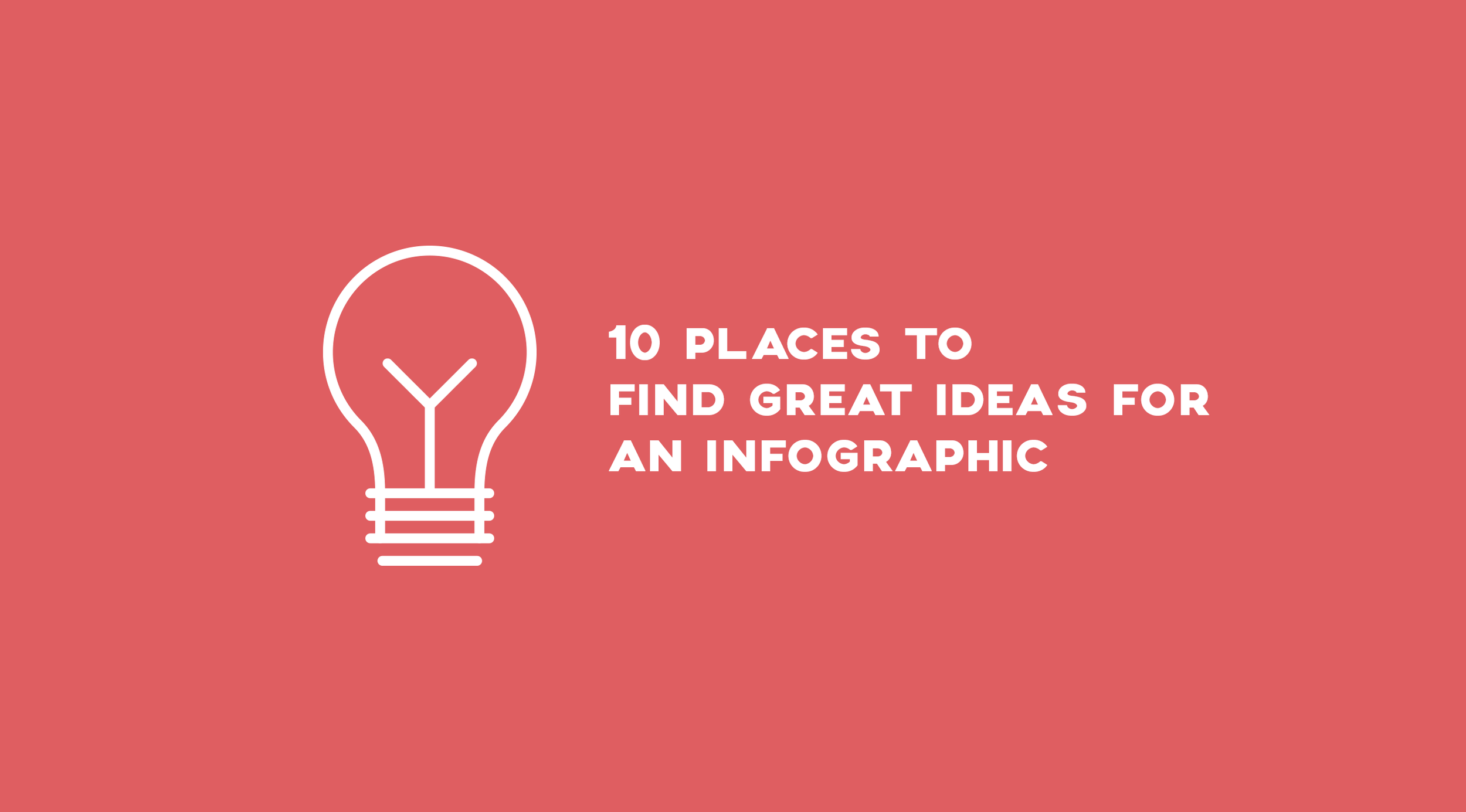 10 PLACES TO
FIND GREAT IDEAS FOR
AN INFOGRAPHIC