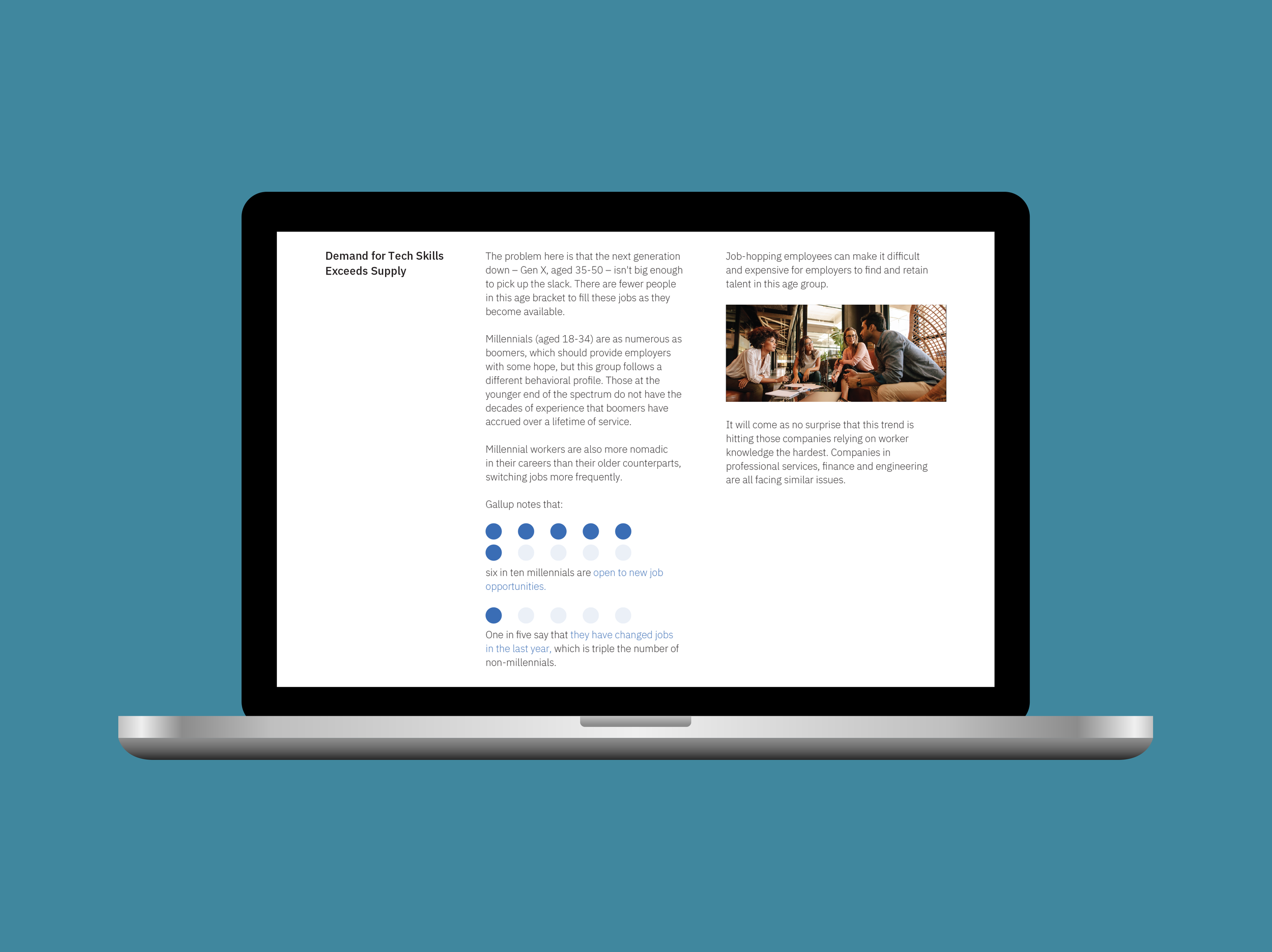 Demand for Tech Skills Exceeds Supply

The problem here is that the next generation down – Gen X, aged 35-50 – isn't big enough to pick up the slack. There are fewer people in this age bracket to fill these jobs as they become available.

Millennials (aged 18-34) are as numerous as boomers, which should provide employers with some hope, but this group follows a different behavioral profile. Those at the younger end of the spectrum do not have the decades of experience that boomers have accrued over a lifetime of service.

Millennial workers are also more nomadic in their careers than their older counterparts, switching jobs more frequently.

Gallup notes that:

six in ten millennials are open to new job opportunities.

One in five say that they have changed jobs in the last year, which is triple the number of non-millennials.

Job-hopping employees can make it difficult and expensive for employers to find and retain talent in this age group.

It will come as no surprise that this trend is hitting those companies relying on worker knowledge the hardest. Companies in professional services, finance and engineering are all facing similar issues.