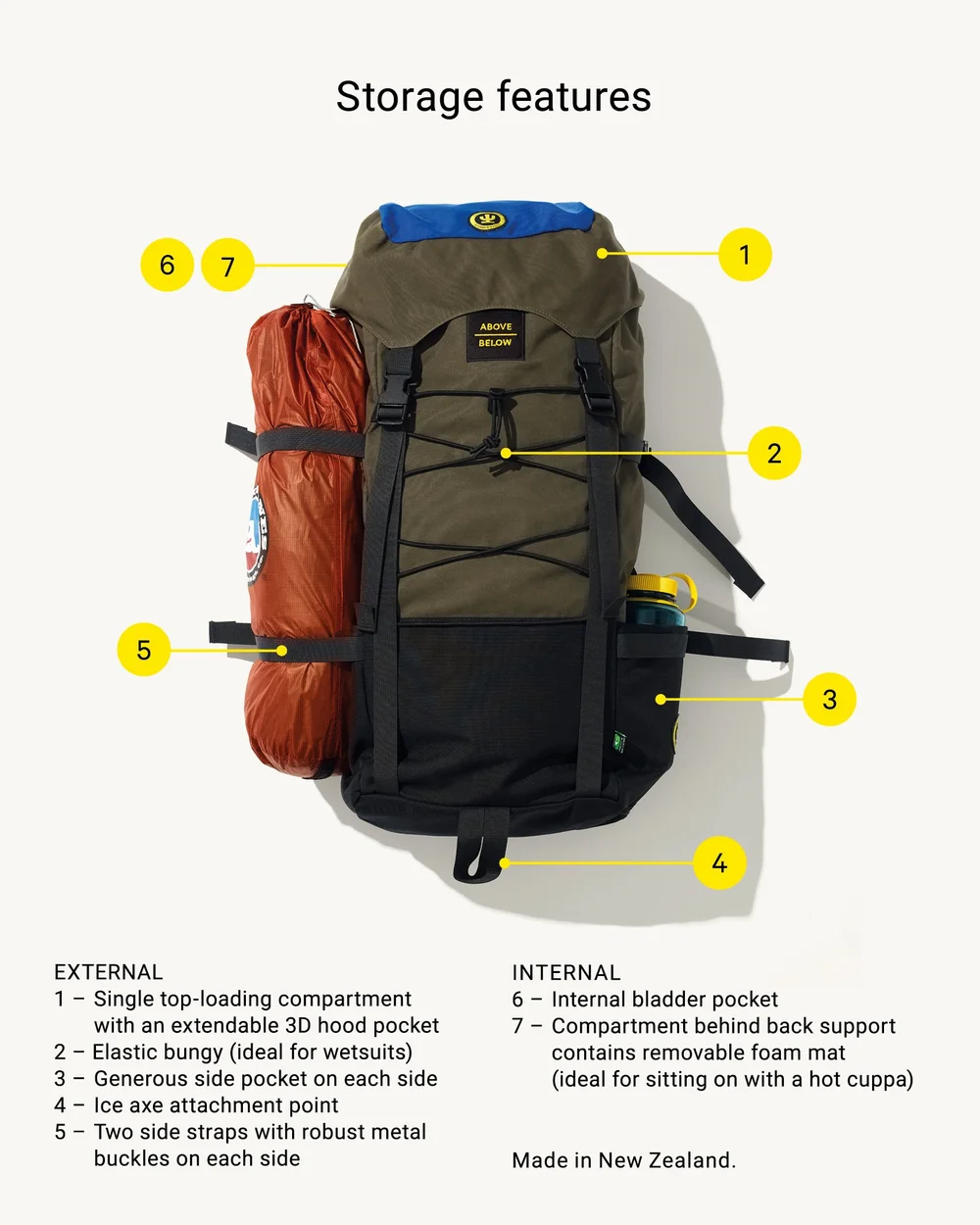 Storage features

6 7

1

ABOVE
BELOW

2

5

3

4

EXTERNAL
1 – Single top-loading compartment with an extendable 3D hood pocket
2 – Elastic bungy (ideal for wetsuits)
3 – Generous side pocket on each side
4 – Ice axe attachment point
5 – Two side straps with robust metal buckles on each side

INTERNAL
6 – Internal bladder pocket
7 – Compartment behind back support contains removable foam mat (ideal for sitting on with a hot cuppa)

Made in New Zealand.