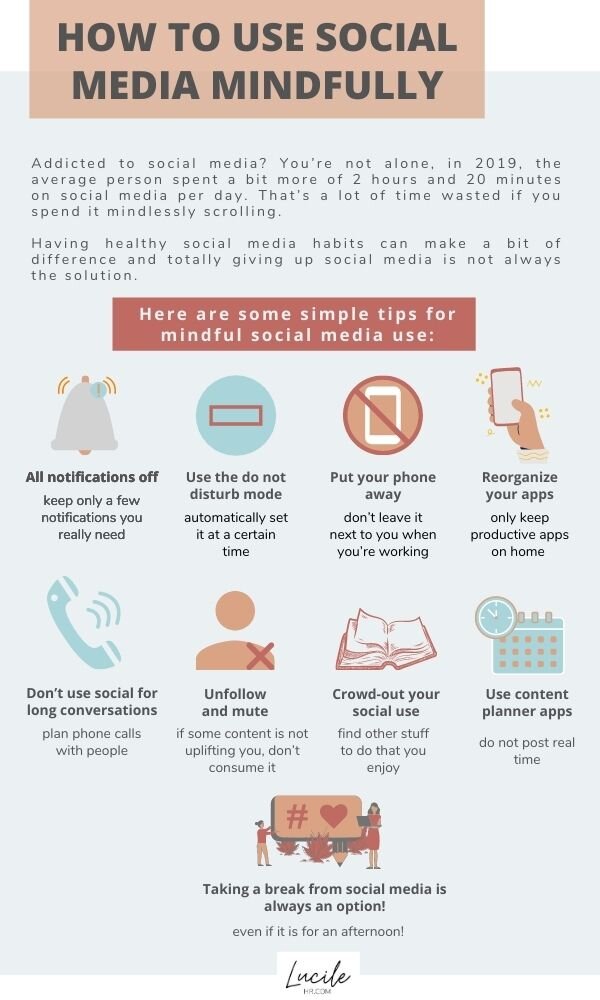 HOW TO USE SOCIAL MEDIA MINDFULLY

Addicted to social media? You're not alone, in 2019, the average person spent a bit more of 2 hours and 20 minutes on social media per day. That's a lot of time wasted if you spend it mindlessly scrolling.

Having healthy social media habits can make a bit of difference and totally giving up social media is not always the solution.

Here are some simple tips for mindful social media use:

All notifications off
keep only a few notifications you really need

Use the do not disturb mode
automatically set it at a certain time

Put your phone away
don't leave it next to you when you're working

Reorganize your apps
only keep productive apps on home

Don't use social for long conversations
plan phone calls with people

Unfollow and mute
if some content is not uplifting you, don't consume it

Crowd-out your social use
find other stuff to do that you enjoy

Use content planner apps
do not post real time

#

Taking a break from social media is always an option!
even if it is for an afternoon!

Lucile
HR.COM