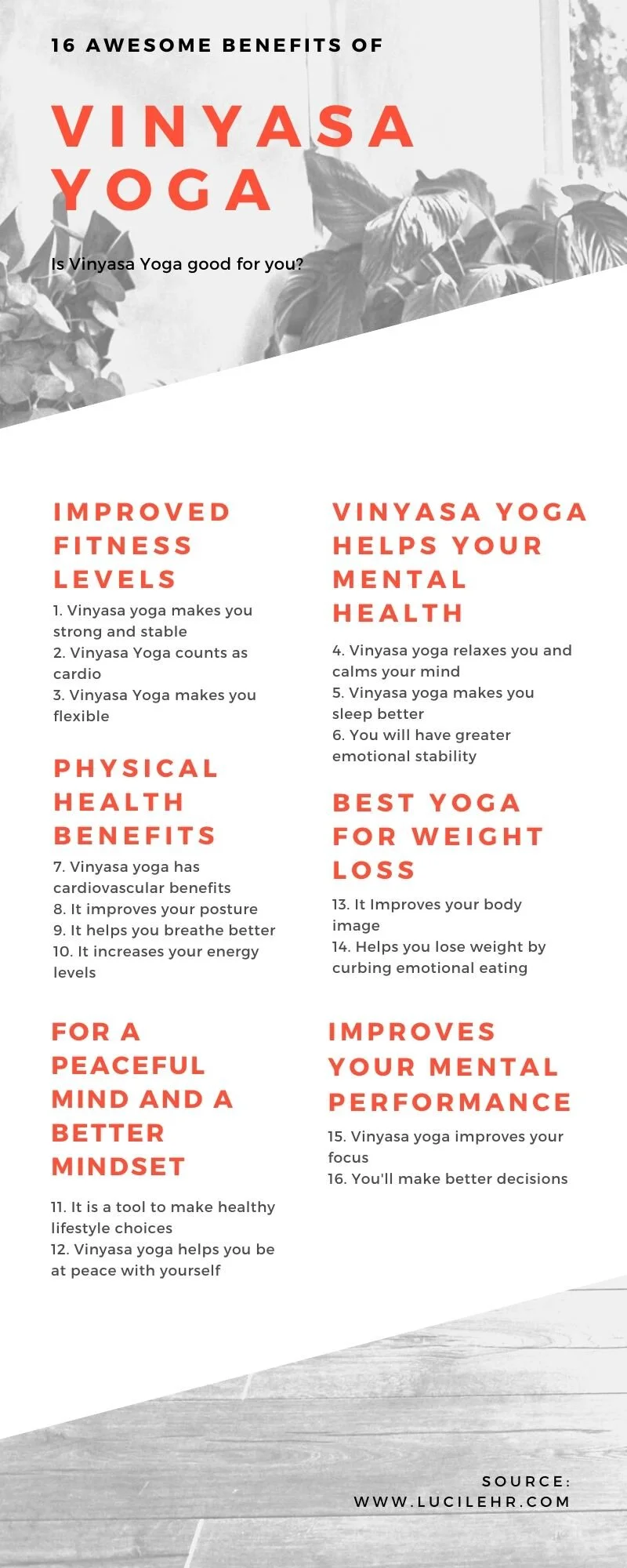 16 AWESOME BENEFITS OF

VINYASA YOGA

Is Vinyasa Yoga good for you?

IMPROVED FITNESS LEVELS

1. Vinyasa yoga makes you strong and stable
2. Vinyasa Yoga counts as cardio
3. Vinyasa Yoga makes you flexible

PHYSICAL HEALTH BENEFITS

7. Vinyasa yoga has cardiovascular benefits
8. It improves your posture
9. It helps you breathe better
10. It increases your energy levels

FOR A PEACEFUL MIND AND A BETTER MINDSET

11. It is a tool to make healthy lifestyle choices
12. Vinyasa yoga helps you be at peace with yourself

VINYASA YOGA HELPS YOUR MENTAL HEALTH

4. Vinyasa yoga relaxes you and calms your mind
5. Vinyasa yoga makes you sleep better
6. You will have greater emotional stability

BEST YOGA FOR WEIGHT LOSS

13. It Improves your body image
14. Helps you lose weight by curbing emotional eating

IMPROVES YOUR MENTAL PERFORMANCE

15. Vinyasa yoga improves your focus
16. You'll make better decisions

SOURCE: WWW.LUCILEHR.COM