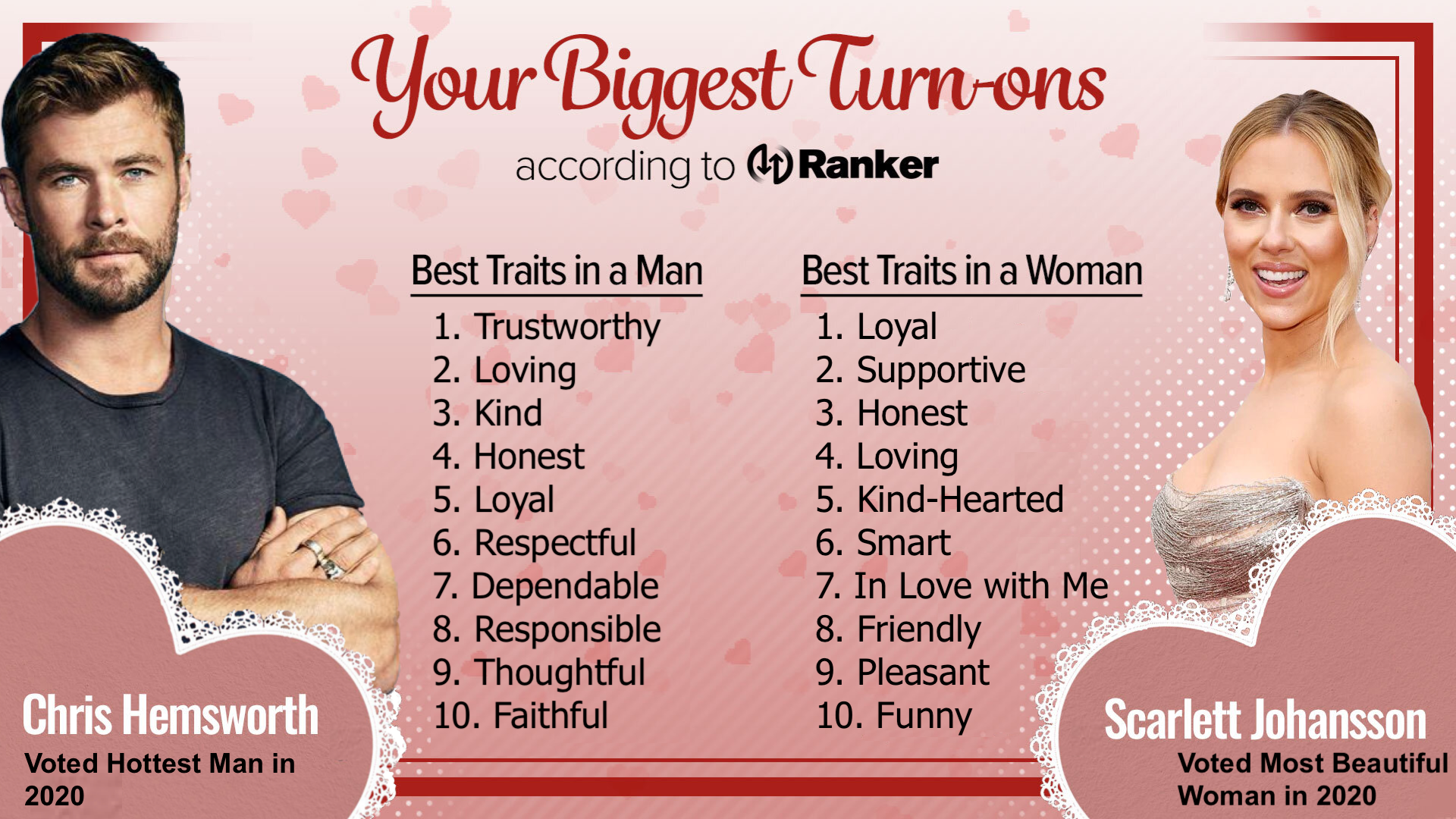 Your Biggest Turn-ons

according to Ranker

Best Traits in a Man

1. Trustworthy
2. Loving
3. Kind
4. Honest
5. Loyal
6. Respectful
7. Dependable
8. Responsible
9. Thoughtful
10. Faithful

Best Traits in a Woman

1. Loyal
2. Supportive
3. Honest
4. Loving
5. Kind-Hearted
6. Smart
7. In Love with Me
8. Friendly
9. Pleasant
10. Funny

Chris Hemsworth
Voted Hottest Man in 2020

Scarlett Johansson
Voted Most Beautiful Woman in 2020