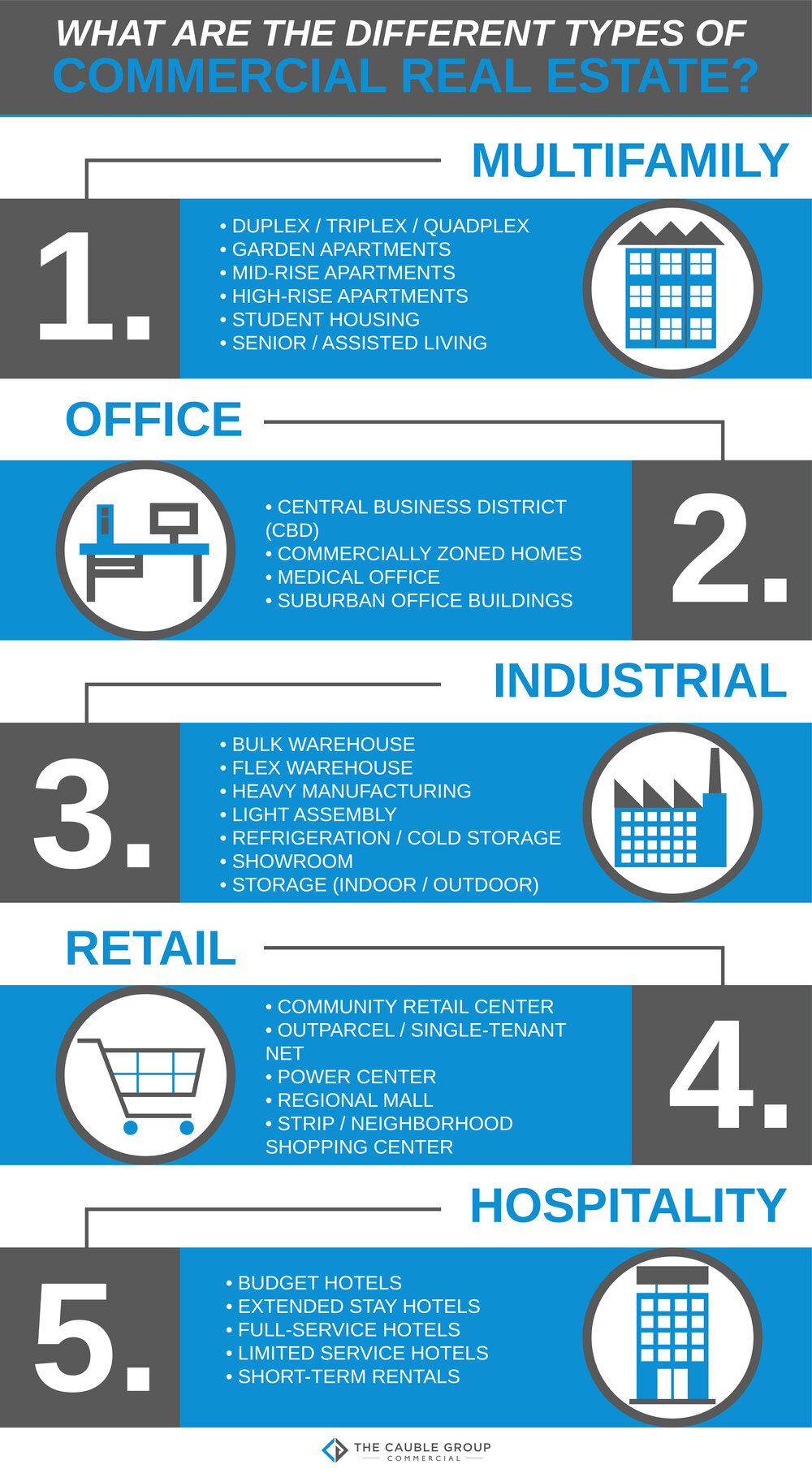 WHAT ARE THE DIFFERENT TYPES OF COMMERCIAL REAL ESTATE?

MULTIFAMILY

1.

• DUPLEX / TRIPLEX / QUADPLEX
• GARDEN APARTMENTS
• MID-RISE APARTMENTS
• HIGH-RISE APARTMENTS
• STUDENT HOUSING
• SENIOR / ASSISTED LIVING

OFFICE

• CENTRAL BUSINESS DISTRICT (CBD)
• COMMERCIALLY ZONED HOMES
• MEDICAL OFFICE
• SUBURBAN OFFICE BUILDINGS

2.

INDUSTRIAL

3.

• BULK WAREHOUSE
• FLEX WAREHOUSE
• HEAVY MANUFACTURING
• LIGHT ASSEMBLY
• REFRIGERATION / COLD STORAGE
• SHOWROOM
• STORAGE (INDOOR / OUTDOOR)

RETAIL

• COMMUNITY RETAIL CENTER
• OUTPARCEL / SINGLE-TENANT NET
• POWER CENTER
• REGIONAL MALL
• STRIP / NEIGHBORHOOD SHOPPING CENTER

4.

HOSPITALITY

5.

• BUDGET HOTELS
• EXTENDED STAY HOTELS
• FULL-SERVICE HOTELS
• LIMITED SERVICE HOTELS
• SHORT-TERM RENTALS

THE CAUBLE GROUP
COMMERCIAL