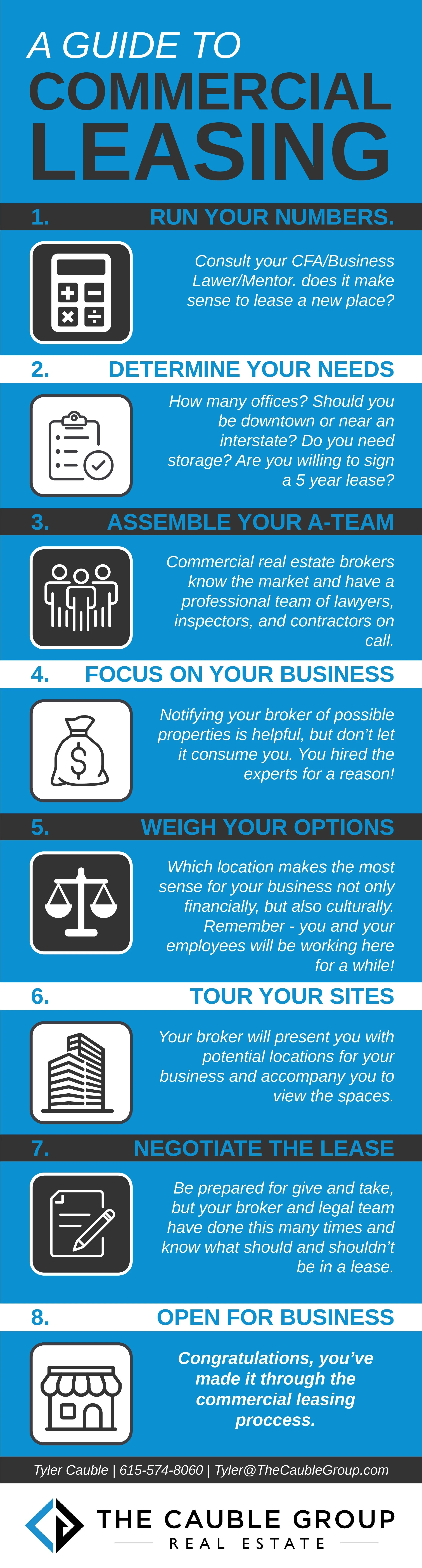 A GUIDE TO
COMMERCIAL
LEASING

1. RUN YOUR NUMBERS.

Consult your CFA/Business Lawer/Mentor. does it make sense to lease a new place?

2. DETERMINE YOUR NEEDS

How many offices? Should you be downtown or near an interstate? Do you need storage? Are you willing to sign a 5 year lease?

3. ASSEMBLE YOUR A-TEAM

Commercial real estate brokers know the market and have a professional team of lawyers, inspectors, and contractors on call.

4. FOCUS ON YOUR BUSINESS

Notifying your broker of possible properties is helpful, but don't let it consume you. You hired the experts for a reason!

5. WEIGH YOUR OPTIONS

Which location makes the most sense for your business not only financially, but also culturally. Remember - you and your employees will be working here for a while!

6. TOUR YOUR SITES

Your broker will present you with potential locations for your business and accompany you to view the spaces.

7. NEGOTIATE THE LEASE

Be prepared for give and take, but your broker and legal team have done this many times and know what should and shouldn't be in a lease.

8. OPEN FOR BUSINESS

Congratulations, you've made it through the commercial leasing proccess.

Tyler Cauble | 615-574-8060 | Tyler@TheCaubleGroup.com

THE CAUBLE GROUP
REAL ESTATE