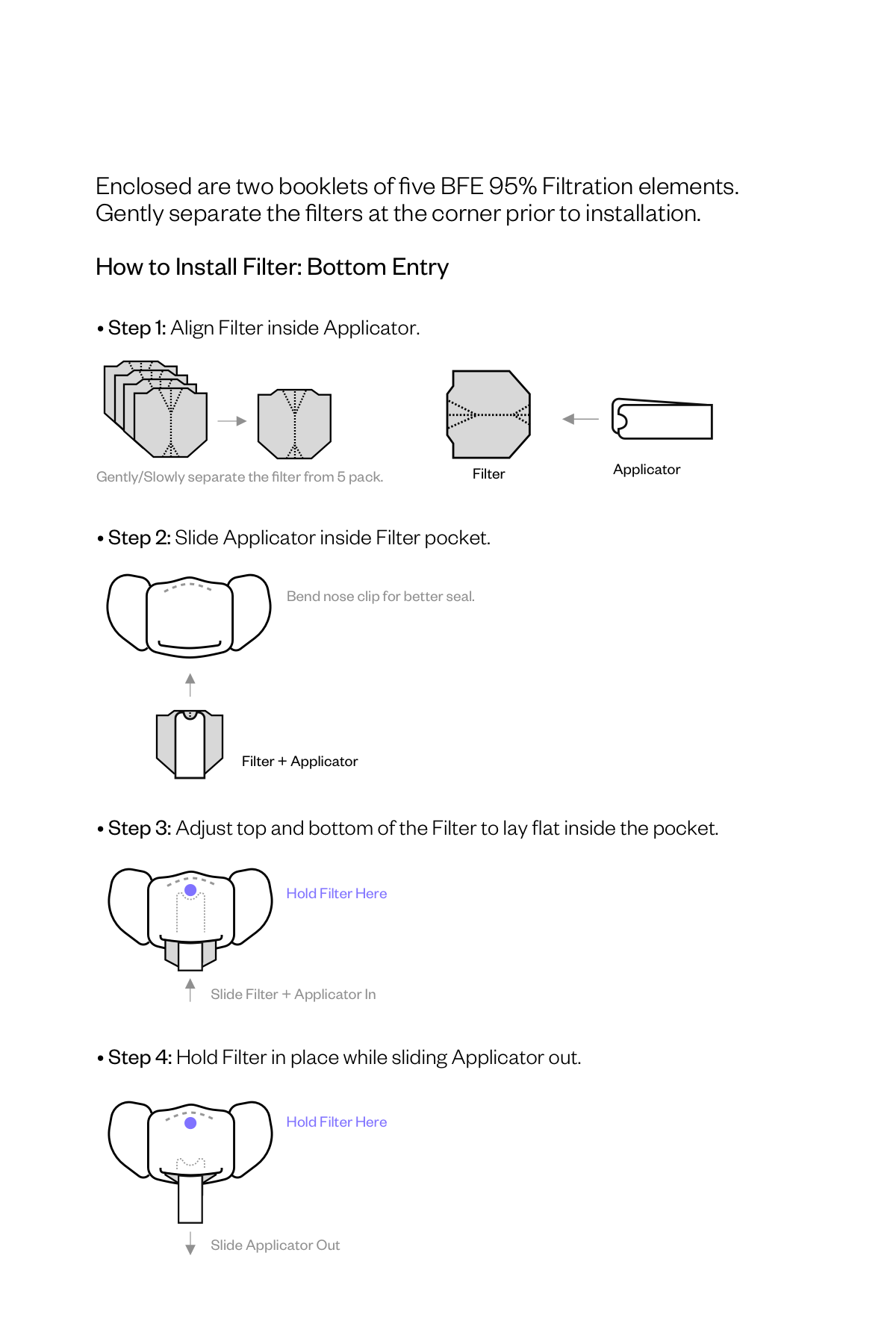 Enclosed are two booklets of five BFE 95% Filtration elements. Gently separate the filters at the corner prior to installation.

How to Install Filter: Bottom Entry

• Step 1: Align Filter inside Applicator.

Gently/Slowly separate the filter from 5 pack.

Filter

Applicator

• Step 2: Slide Applicator inside Filter pocket.

Bend nose clip for better seal.

Filter + Applicator

• Step 3: Adjust top and bottom of the Filter to lay flat inside the pocket.

Hold Filter Here

Slide Filter + Applicator In

• Step 4: Hold Filter in place while sliding Applicator out.

Hold Filter Here

Slide Applicator Out