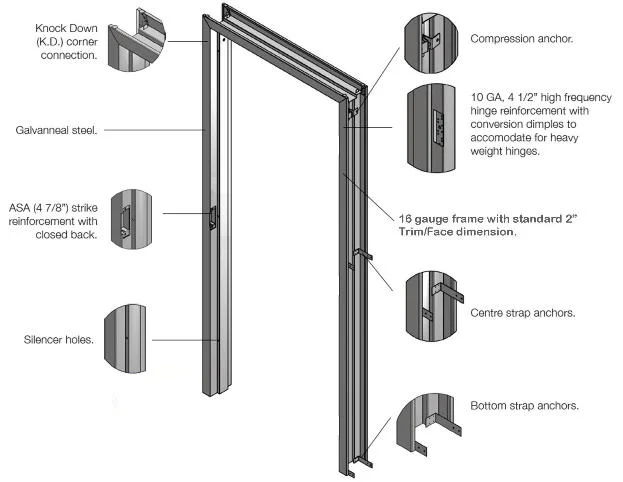 Knock Down (K.D.) corner connection.

Galvanneal steel.

ASA (4 7/8") strike reinforcement with closed back.

Silencer holes.

Compression anchor.

10 GA, 4 1/2" high frequency hinge reinforcement with conversion dimples to accomodate for heavy weight hinges.

16 gauge frame with standard 2" Trim/Face dimension.

Centre strap anchors.

Bottom strap anchors.