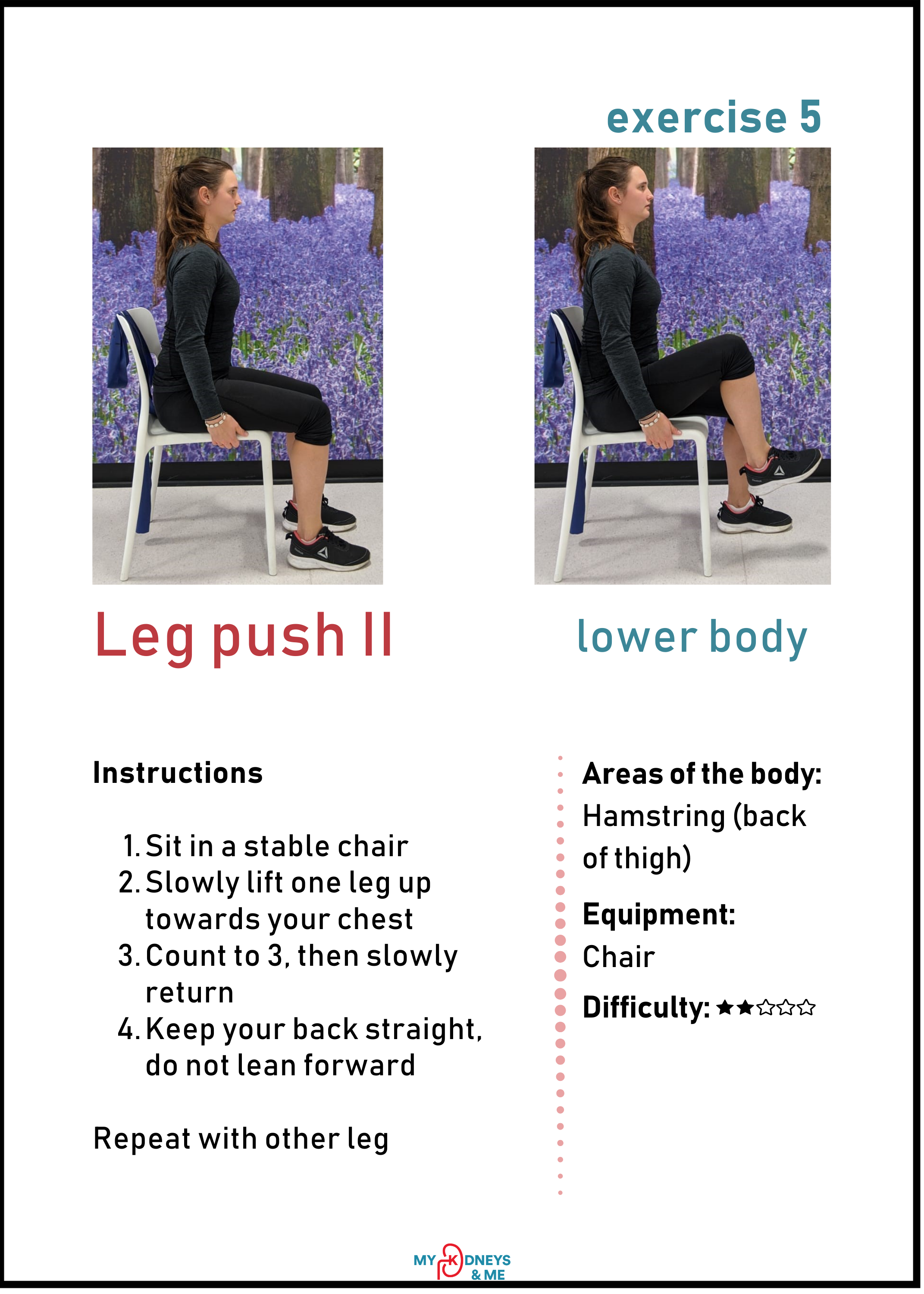 exercise 5

Leg push II

lower body

Instructions

1. Sit in a stable chair
2. Slowly lift one leg up towards your chest
3. Count to 3, then slowly return
4. Keep your back straight, do not lean forward

Repeat with other leg

Areas of the body:
Hamstring (back of thigh)

Equipment:
Chair

Difficulty: ★★☆☆☆

MY KIDNEYS & ME