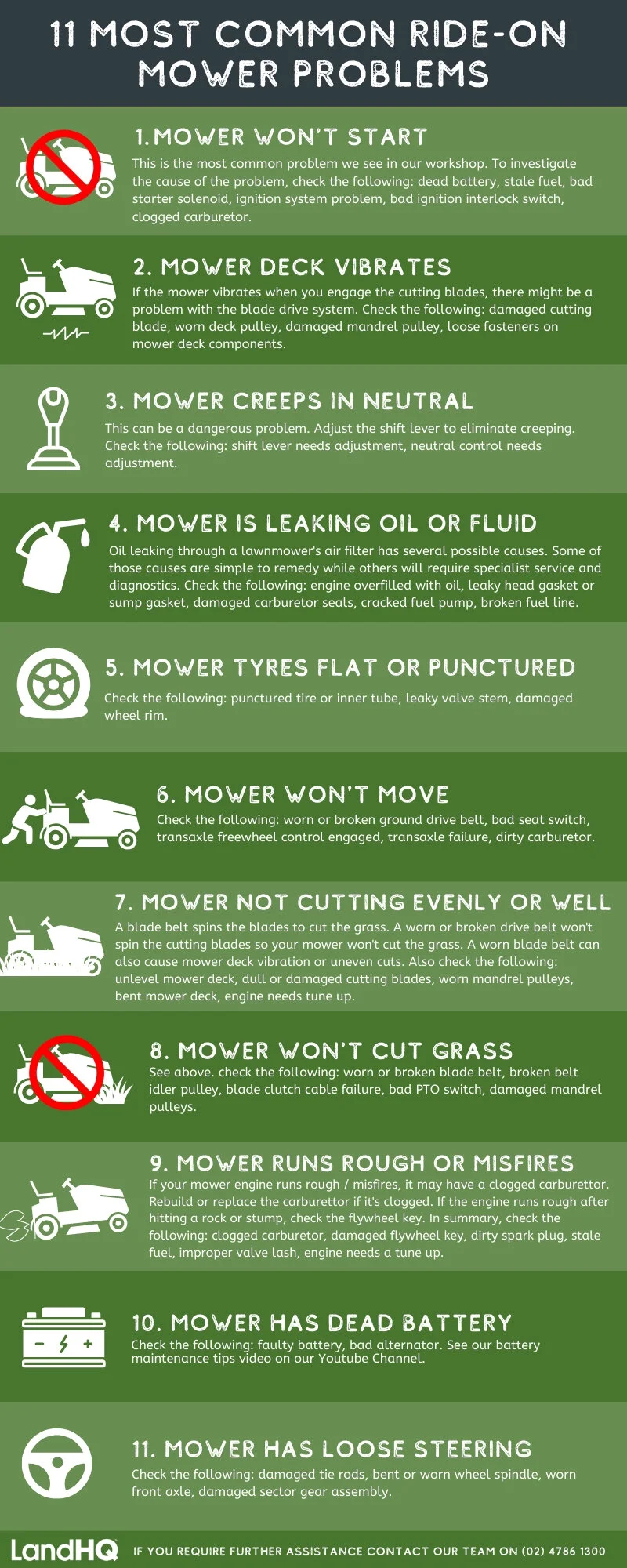 11 MOST COMMON RIDE-ON MOWER PROBLEMS

1.MOWER WON'T START
This is the most common problem we see in our workshop. To investigate the cause of the problem, check the following: dead battery, stale fuel, bad starter solenoid, ignition system problem, bad ignition interlock switch, clogged carburetor.

2. MOWER DECK VIBRATES
If the mower vibrates when you engage the cutting blades, there might be a problem with the blade drive system. Check the following: damaged cutting blade, worn deck pulley, damaged mandrel pulley, loose fasteners on mower deck components.

3. MOWER CREEPS IN NEUTRAL
This can be a dangerous problem. Adjust the shift lever to eliminate creeping. Check the following: shift lever needs adjustment, neutral control needs adjustment.

4. MOWER IS LEAKING OIL OR FLUID
Oil leaking through a lawnmower's air filter has several possible causes. Some of those causes are simple to remedy while others will require specialist service and diagnostics. Check the following: engine overfilled with oil, leaky head gasket or sump gasket, damaged carburetor seals, cracked fuel pump, broken fuel line.

5. MOWER TYRES FLAT OR PUNCTURED
Check the following: punctured tire or inner tube, leaky valve stem, damaged wheel rim.

6. MOWER WON'T MOVE
Check the following: worn or broken ground drive belt, bad seat switch, transaxle freewheel control engaged, transaxle failure, dirty carburetor.

7. MOWER NOT CUTTING EVENLY OR WELL
A blade belt spins the blades to cut the grass. A worn or broken drive belt won't spin the cutting blades so your mower won't cut the grass. A worn blade belt can also cause mower deck vibration or uneven cuts. Also check the following: unlevel mower deck, dull or damaged cutting blades, worn mandrel pulleys, bent mower deck, engine needs tune up.

8. MOWER WON'T CUT GRASS
See above. check the following: worn or broken blade belt, broken belt idler pulley, blade clutch cable failure, bad PTO switch, damaged mandrel pulleys.

9. MOWER RUNS ROUGH OR MISFIRES
If your mower engine runs rough / misfires, it may have a clogged carburettor. Rebuild or replace the carburettor if it's clogged. If the engine runs rough after hitting a rock or stump, check the flywheel key. In summary, check the following: clogged carburetor, damaged flywheel key, dirty spark plug, stale fuel, improper valve lash, engine needs a tune up.

10. MOWER HAS DEAD BATTERY
Check the following: faulty battery, bad alternator. See our battery maintenance tips video on our Youtube Channel.

11. MOWER HAS LOOSE STEERING
Check the following: damaged tie rods, bent or worn wheel spindle, worn front axle, damaged sector gear assembly.

LandHQ IF YOU REQUIRE FURTHER ASSISTANCE CONTACT OUR TEAM ON (02) 4786 1300