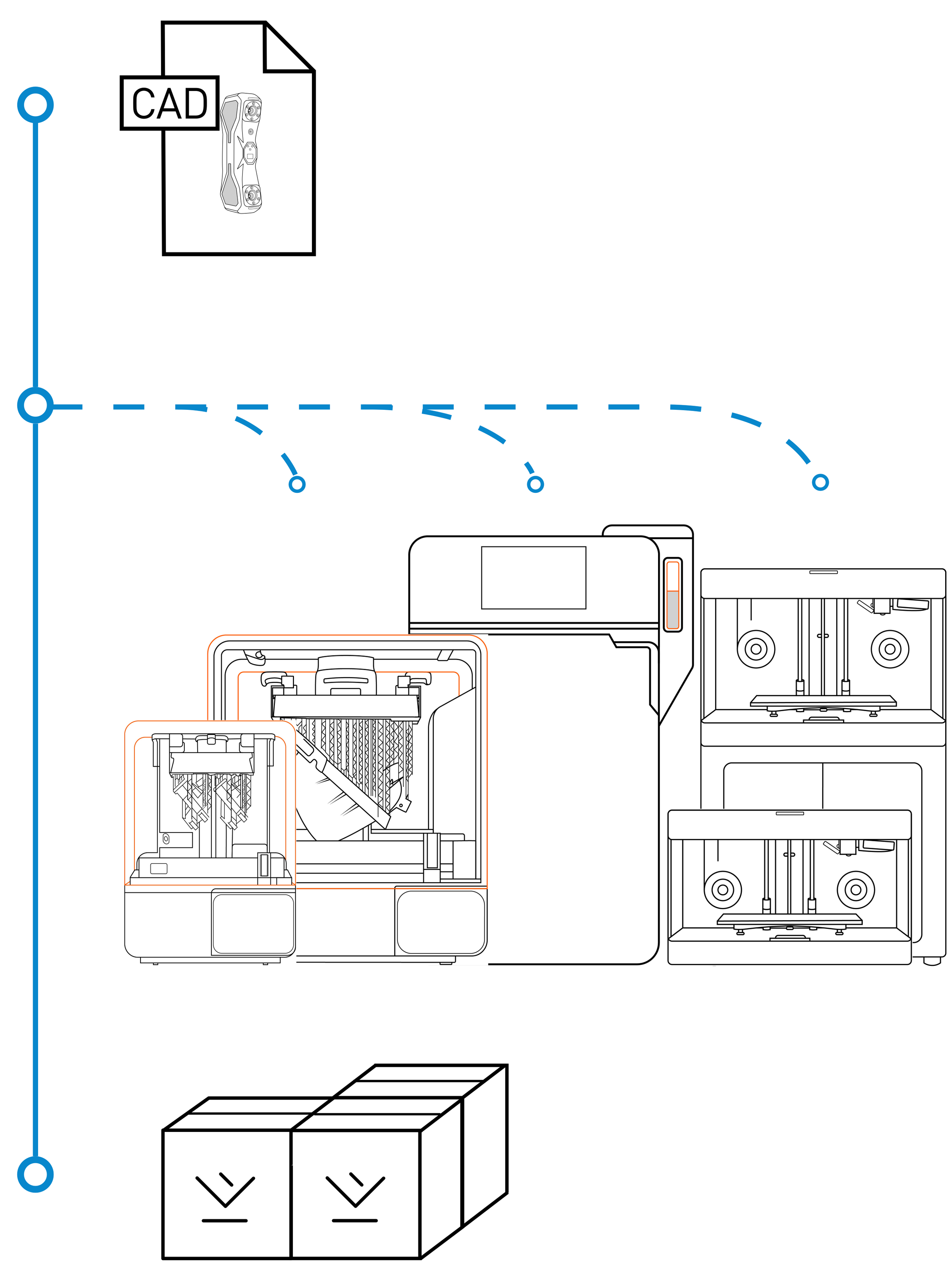 CAD