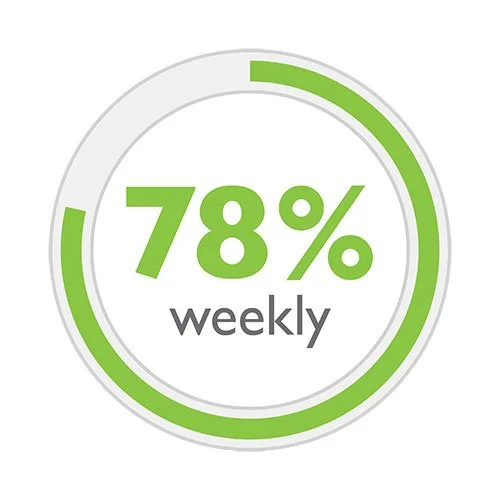 78%
weekly