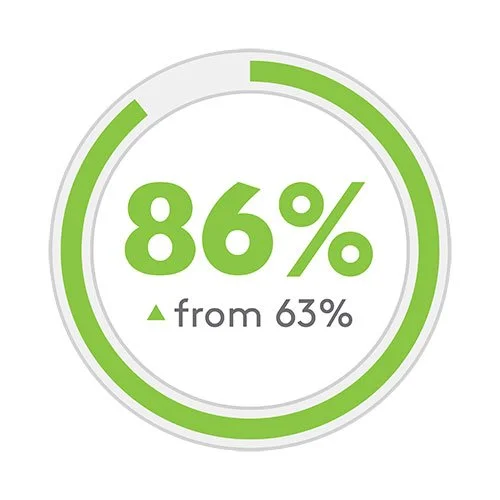 86%

▲ from 63%