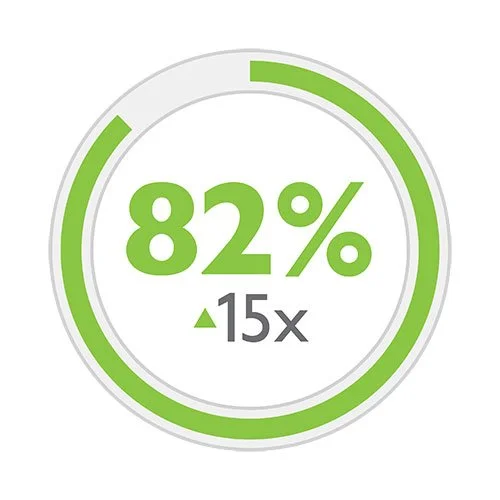 82%
▲15x