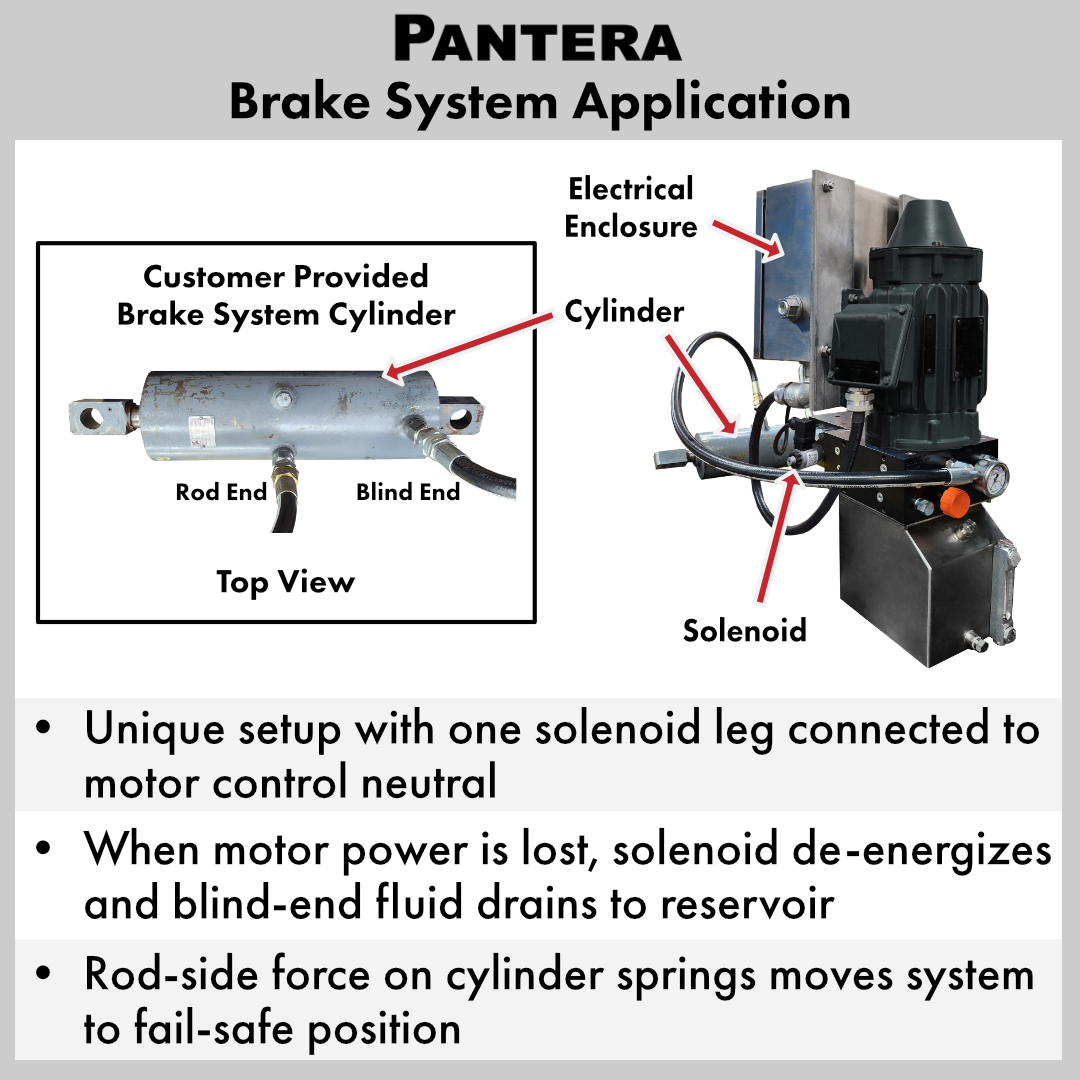 PANTERA
Brake System Application

Customer Provided Brake System Cylinder

Rod End

Blind End

Top View

Electrical Enclosure

Cylinder

Solenoid

• Unique setup with one solenoid leg connected to motor control neutral

• When motor power is lost, solenoid de-energizes and blind-end fluid drains to reservoir

• Rod-side force on cylinder springs moves system to fail-safe position