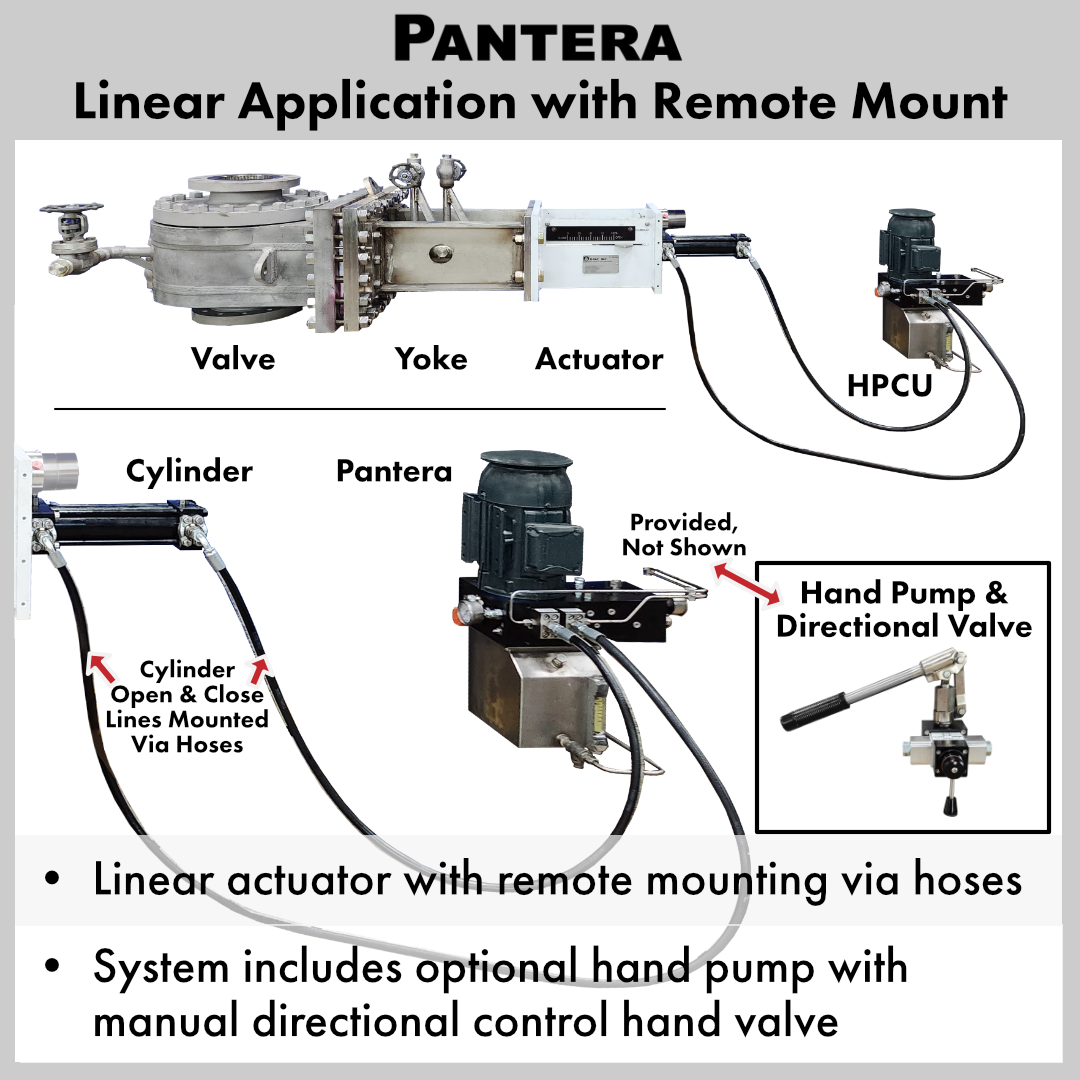 PANTERA
Linear Application with Remote Mount

Valve
Yoke
Actuator
HPCU

Cylinder
Pantera
Provided, Not Shown
Hand Pump & Directional Valve
Cylinder Open & Close Lines Mounted Via Hoses

• Linear actuator with remote mounting via hoses
• System includes optional hand pump with manual directional control hand valve