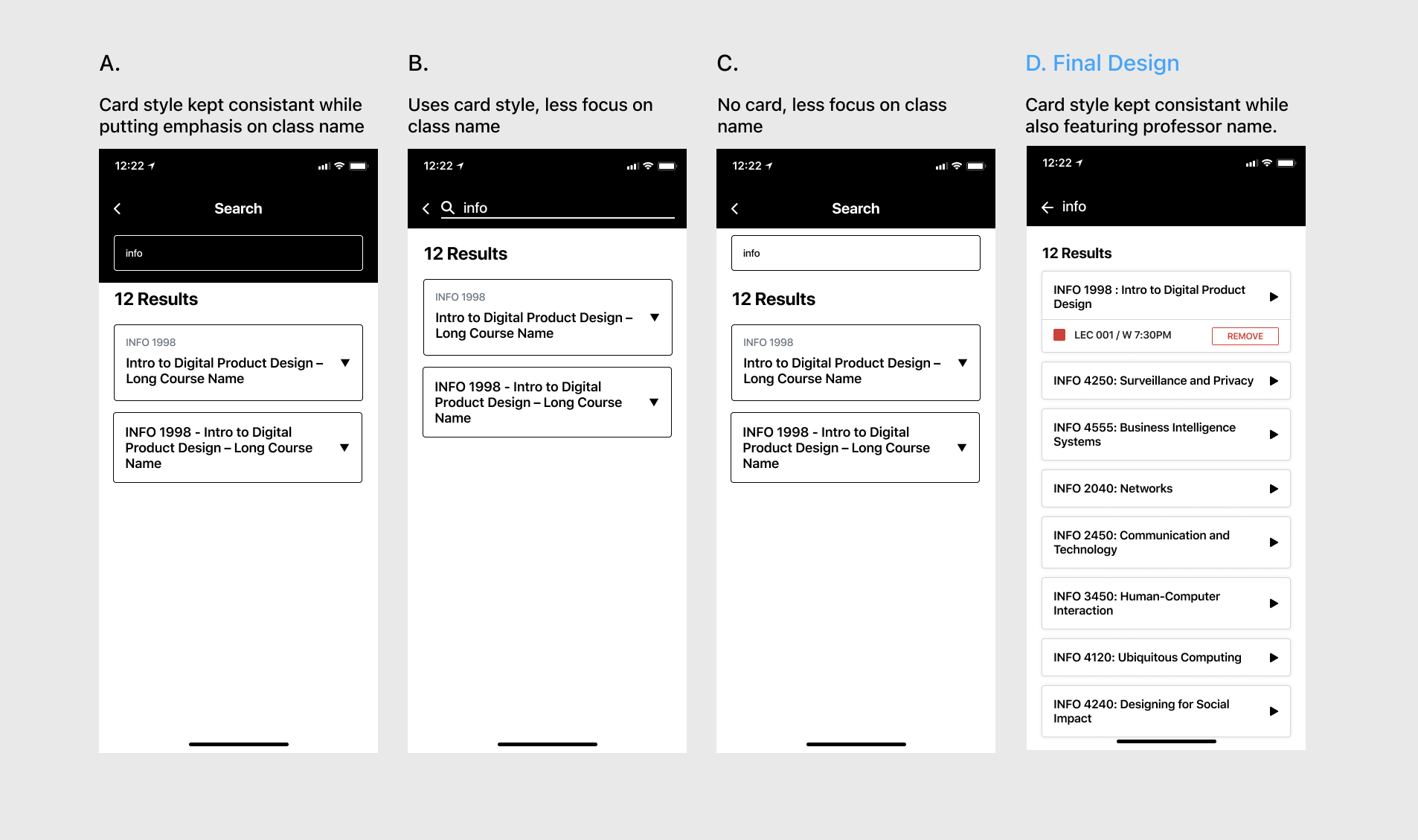 A.

Card style kept consistant while putting emphasis on class name

12:22

Search

info

12 Results

INFO 1998

Intro to Digital Product Design – Long Course Name

INFO 1998 - Intro to Digital Product Design – Long Course Name

B.

Uses card style, less focus on class name

12:22

info

12 Results

INFO 1998

Intro to Digital Product Design – Long Course Name

INFO 1998 - Intro to Digital Product Design – Long Course Name

C.

No card, less focus on class name

12:22

Search

info

12 Results

INFO 1998

Intro to Digital Product Design – Long Course Name

INFO 1998 - Intro to Digital Product Design – Long Course Name

D. Final Design

Card style kept consistant while also featuring professor name.

12:22

info

12 Results

INFO 1998 : Intro to Digital Product Design

LEC 001 / W 7:30PM REMOVE

INFO 4250: Surveillance and Privacy

INFO 4555: Business Intelligence Systems

INFO 2040: Networks

INFO 2450: Communication and Technology

INFO 3450: Human-Computer Interaction

INFO 4120: Ubiquitous Computing

INFO 4240: Designing for Social Impact