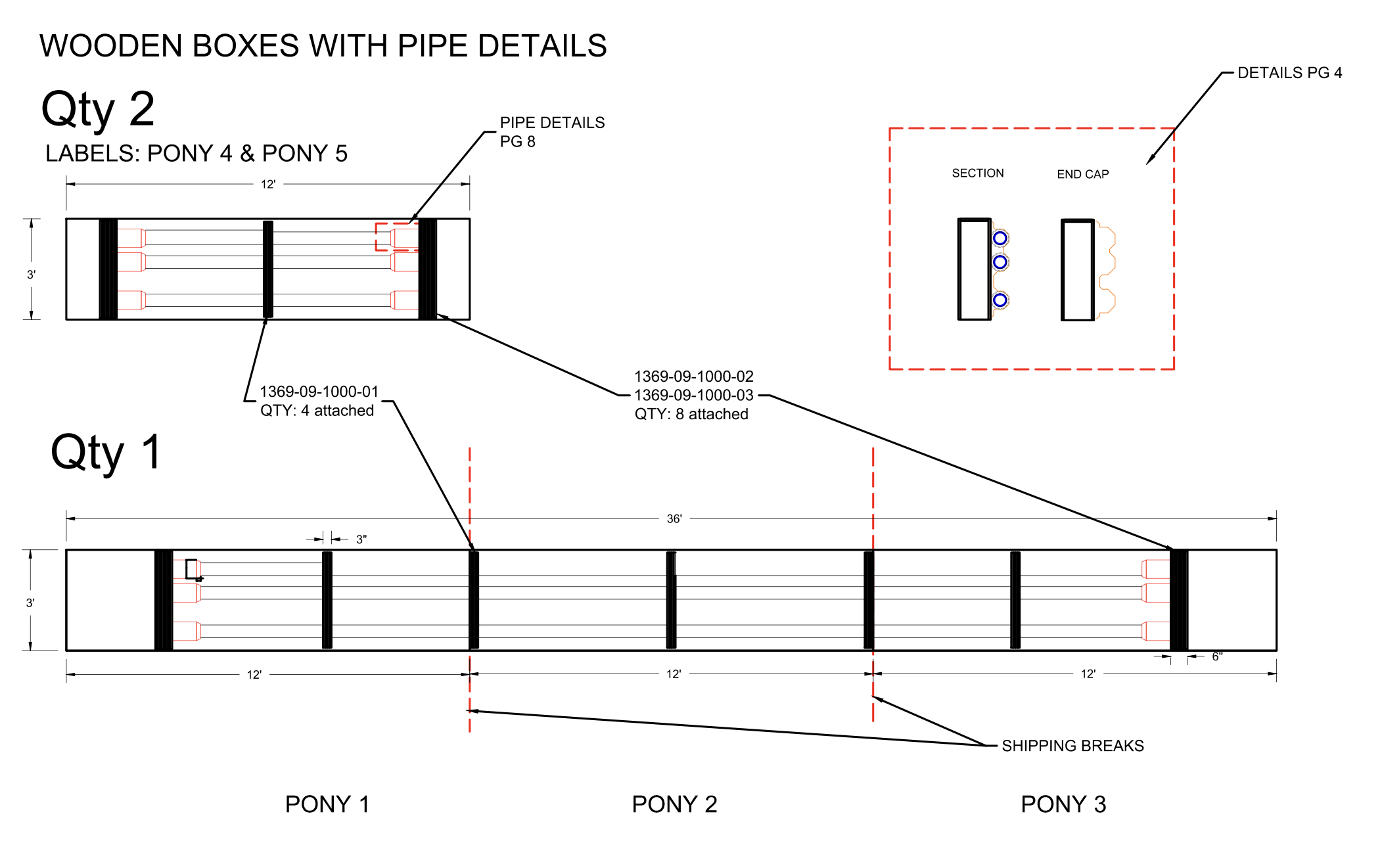 WOODEN BOXES WITH PIPE DETAILS

Qty 2

LABELS: PONY 4 & PONY 5

PIPE DETAILS
PG 8

DETAILS PG 4

SECTION

END CAP

12'

3'

1369-09-1000-01
QTY: 4 attached

1369-09-1000-02
1369-09-1000-03
QTY: 8 attached

Qty 1

36'

3"

3'

6"

12'

12'

12'

SHIPPING BREAKS

PONY 1

PONY 2

PONY 3