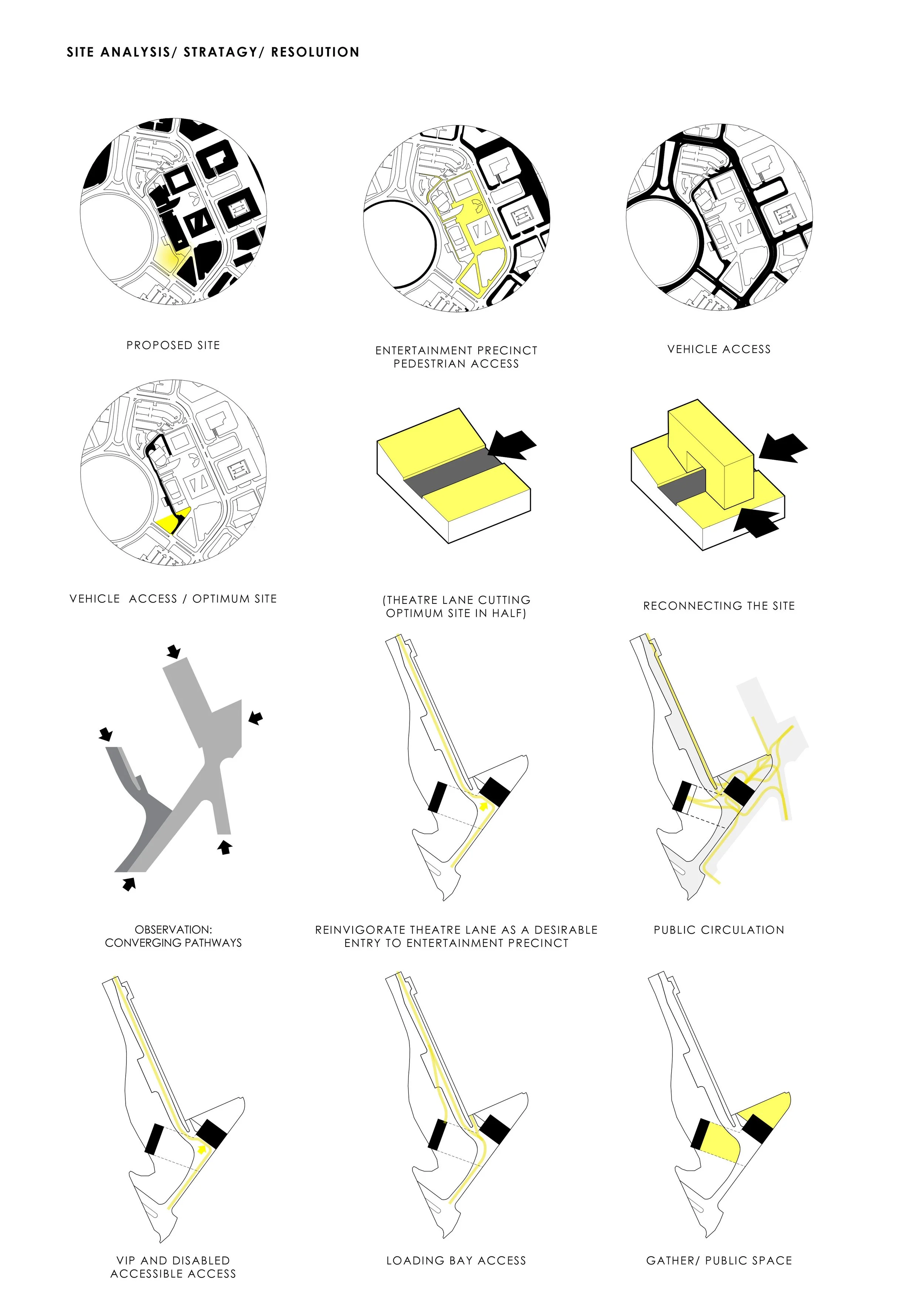 SITE ANALYSIS/ STRATAGY/ RESOLUTION

PROPOSED SITE

ENTERTAINMENT PRECINCT PEDESTRIAN ACCESS

VEHICLE ACCESS

VEHICLE ACCESS / OPTIMUM SITE

(THEATRE LANE CUTTING OPTIMUM SITE IN HALF)

RECONNECTING THE SITE

OBSERVATION: CONVERGING PATHWAYS

REINVIGORATE THEATRE LANE AS A DESIRABLE ENTRY TO ENTERTAINMENT PRECINCT

PUBLIC CIRCULATION

VIP AND DISABLED ACCESSIBLE ACCESS

LOADING BAY ACCESS

GATHER/ PUBLIC SPACE