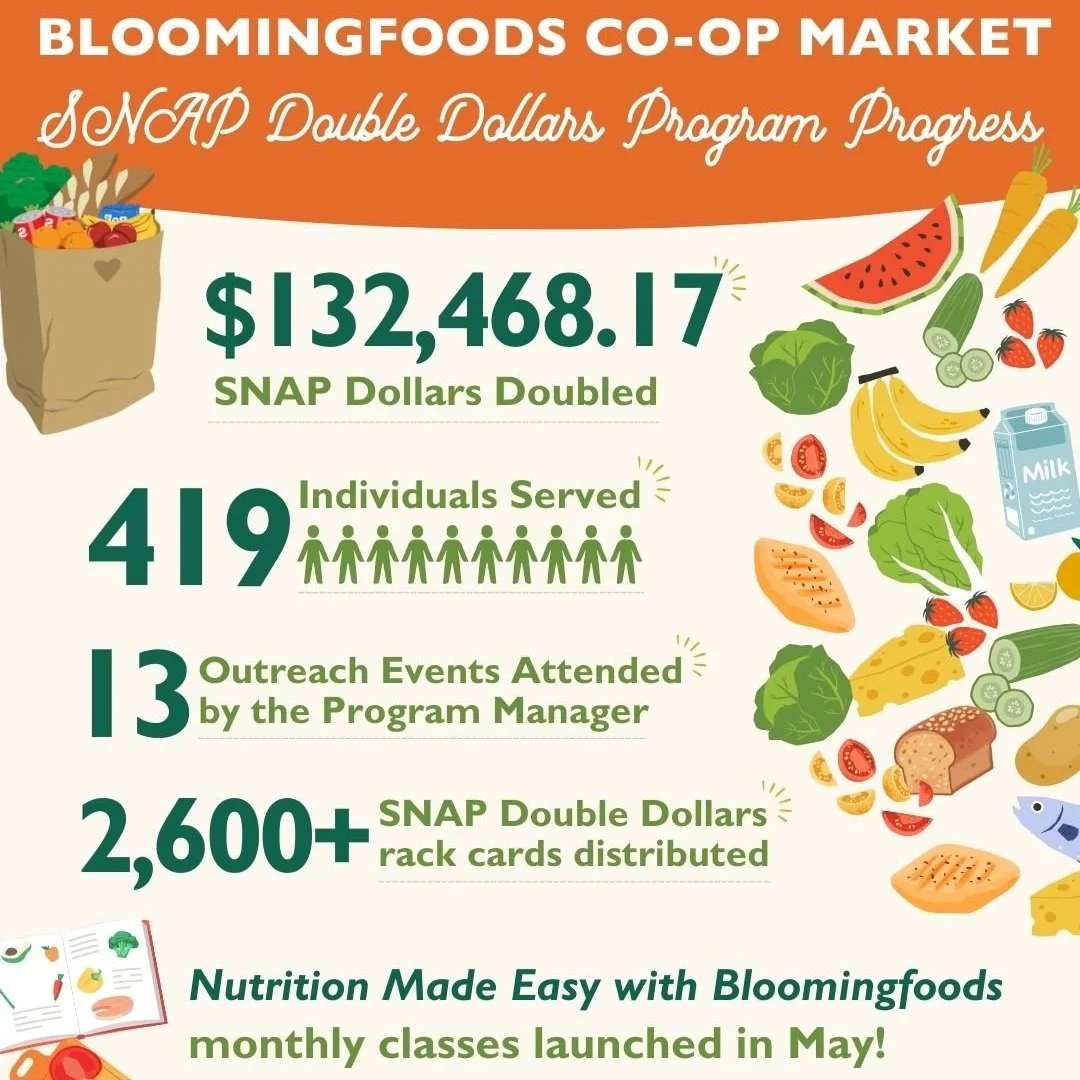 BLOOMINGFOODS CO-OP MARKET
SNAP Double Dollars Program Progress

$132,468.17
SNAP Dollars Doubled

419 Individuals Served

13 Outreach Events Attended by the Program Manager

2,600+ SNAP Double Dollars rack cards distributed

MILK

Nutrition Made Easy with Bloomingfoods monthly classes launched in May!