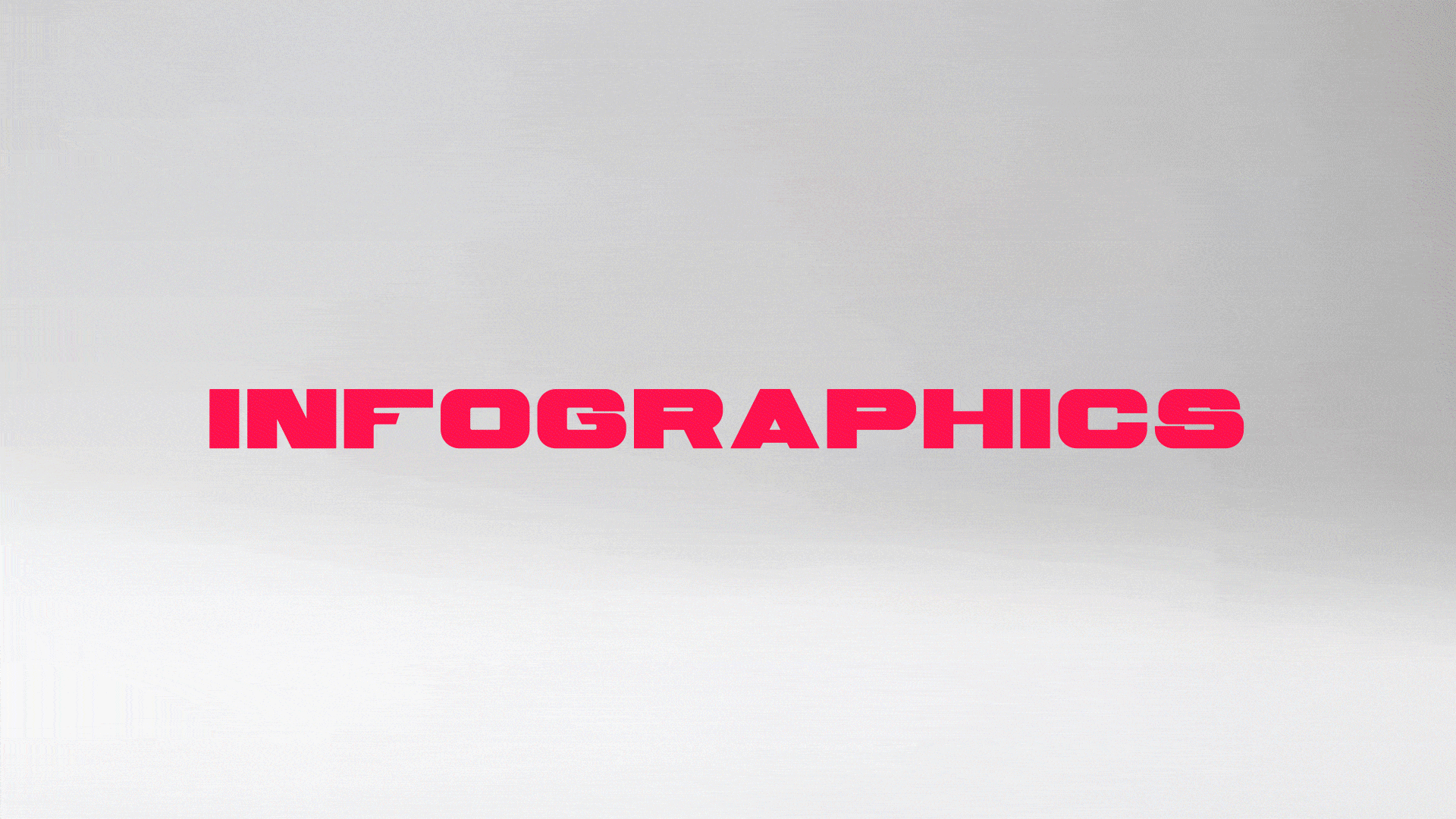 INFOGRAPHICS