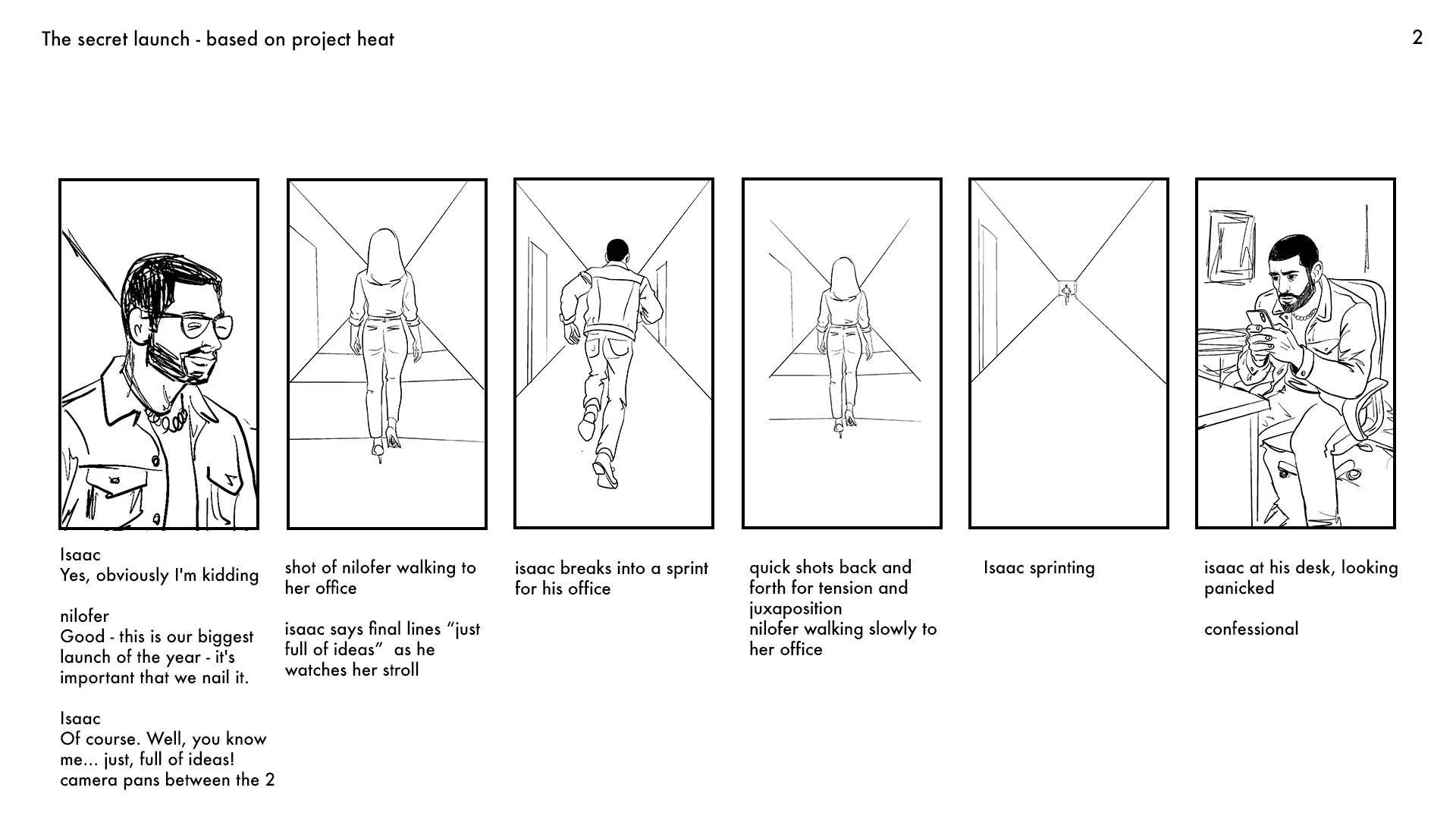 The secret launch - based on project heat

2

Isaac
Yes, obviously I'm kidding

nilofer
Good - this is our biggest launch of the year - it's important that we nail it.

Isaac
Of course. Well, you know me... just, full of ideas!
camera pans between the 2

shot of nilofer walking to her office

isaac says final lines “just full of ideas” as he watches her stroll

isaac breaks into a sprint for his office

quick shots back and forth for tension and juxaposition
nilofer walking slowly to her office

Isaac sprinting

isaac at his desk, looking panicked

confessional