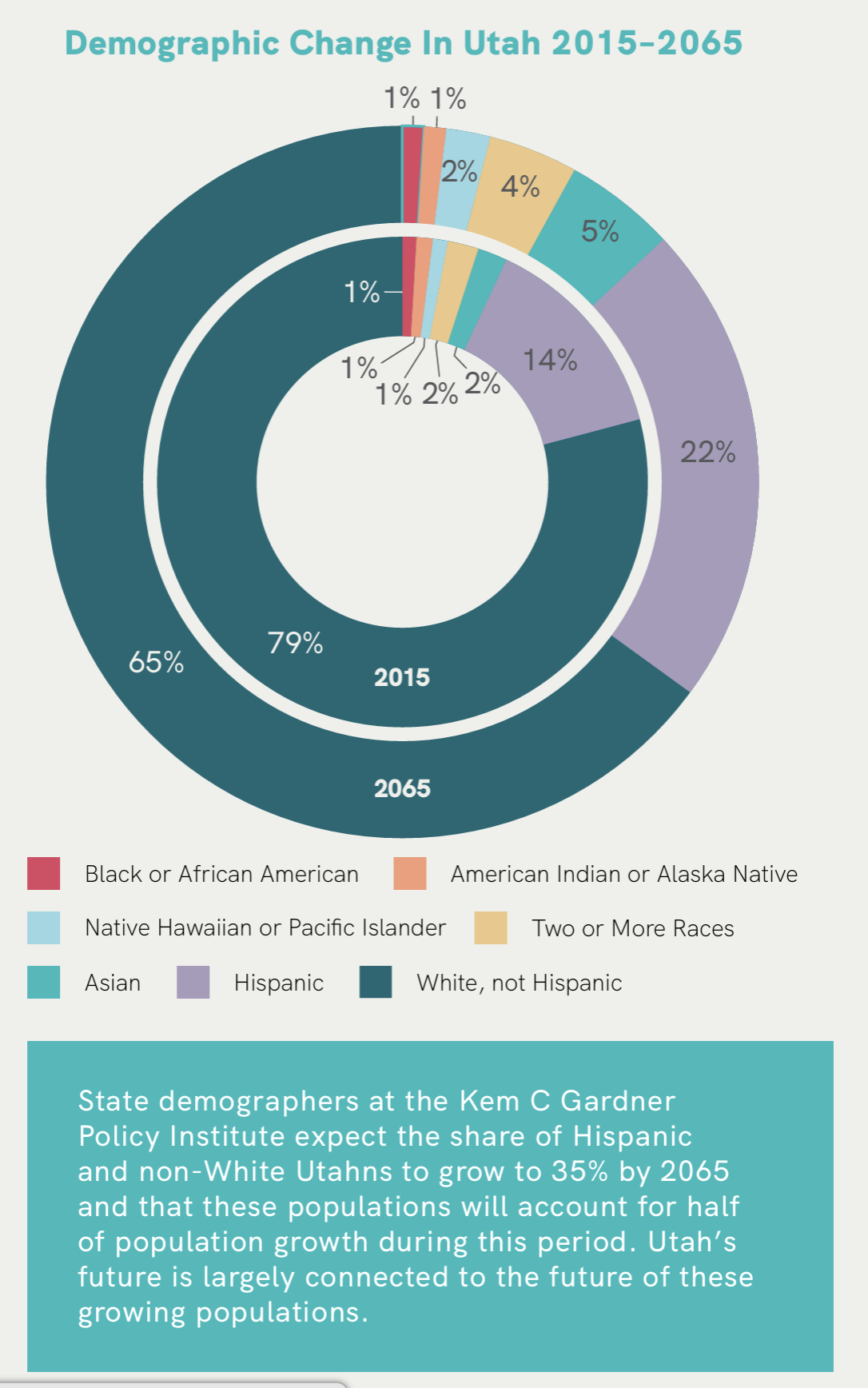 Demographic Change In Utah 2015–2065

1% 1%
2%
4%
5%
22%
65%
2065

1%
1%
1% 2% 2%
14%
79%
2015

Black or African American
American Indian or Alaska Native
Native Hawaiian or Pacific Islander
Two or More Races
Asian
Hispanic
White, not Hispanic

State demographers at the Kem C Gardner Policy Institute expect the share of Hispanic and non-White Utahns to grow to 35% by 2065 and that these populations will account for half of population growth during this period. Utah's future is largely connected to the future of these growing populations.