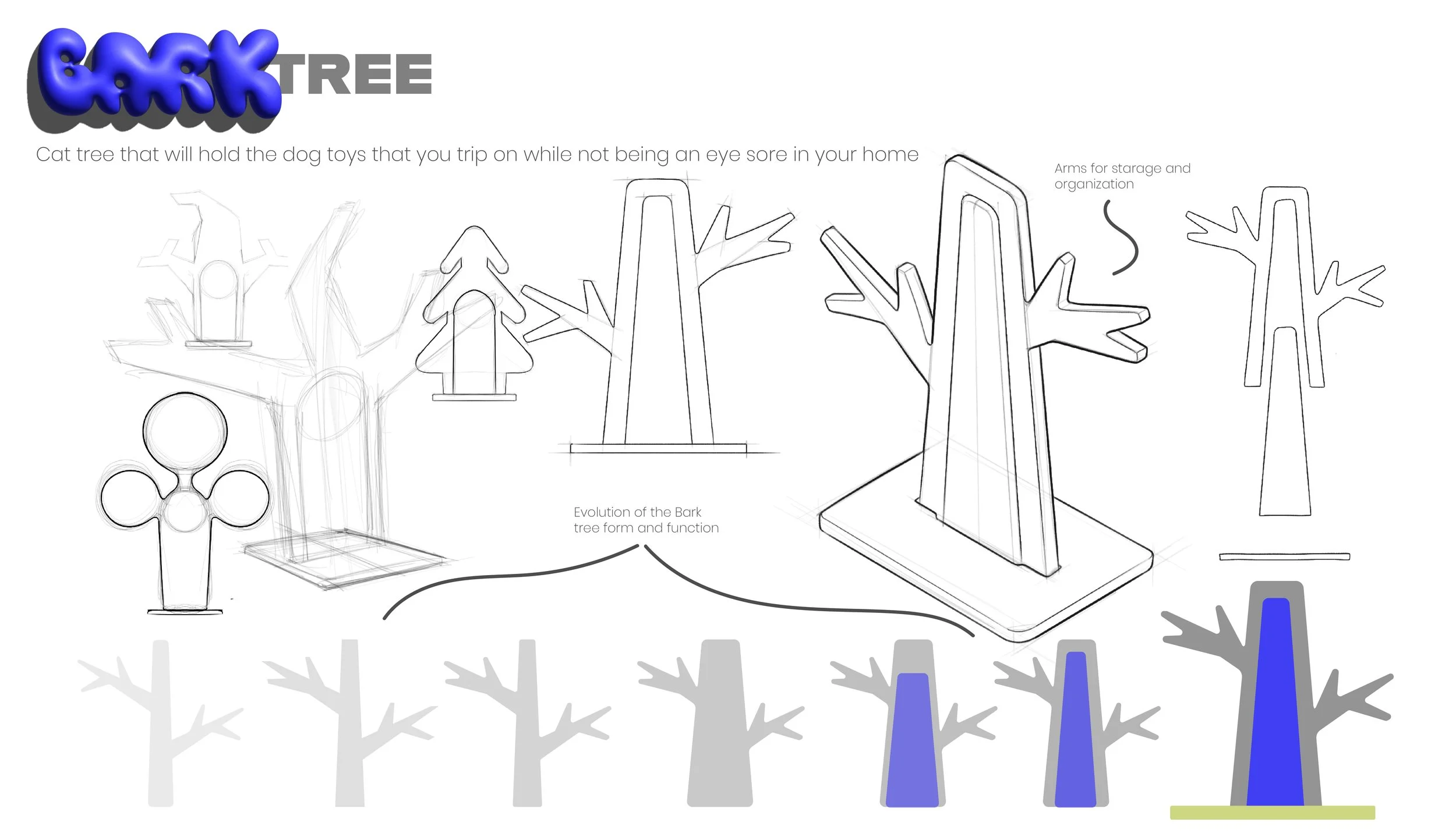 BARK TREE

Cat tree that will hold the dog toys that you trip on while not being an eye sore in your home

Arms for starage and organization

Evolution of the Bark tree form and function