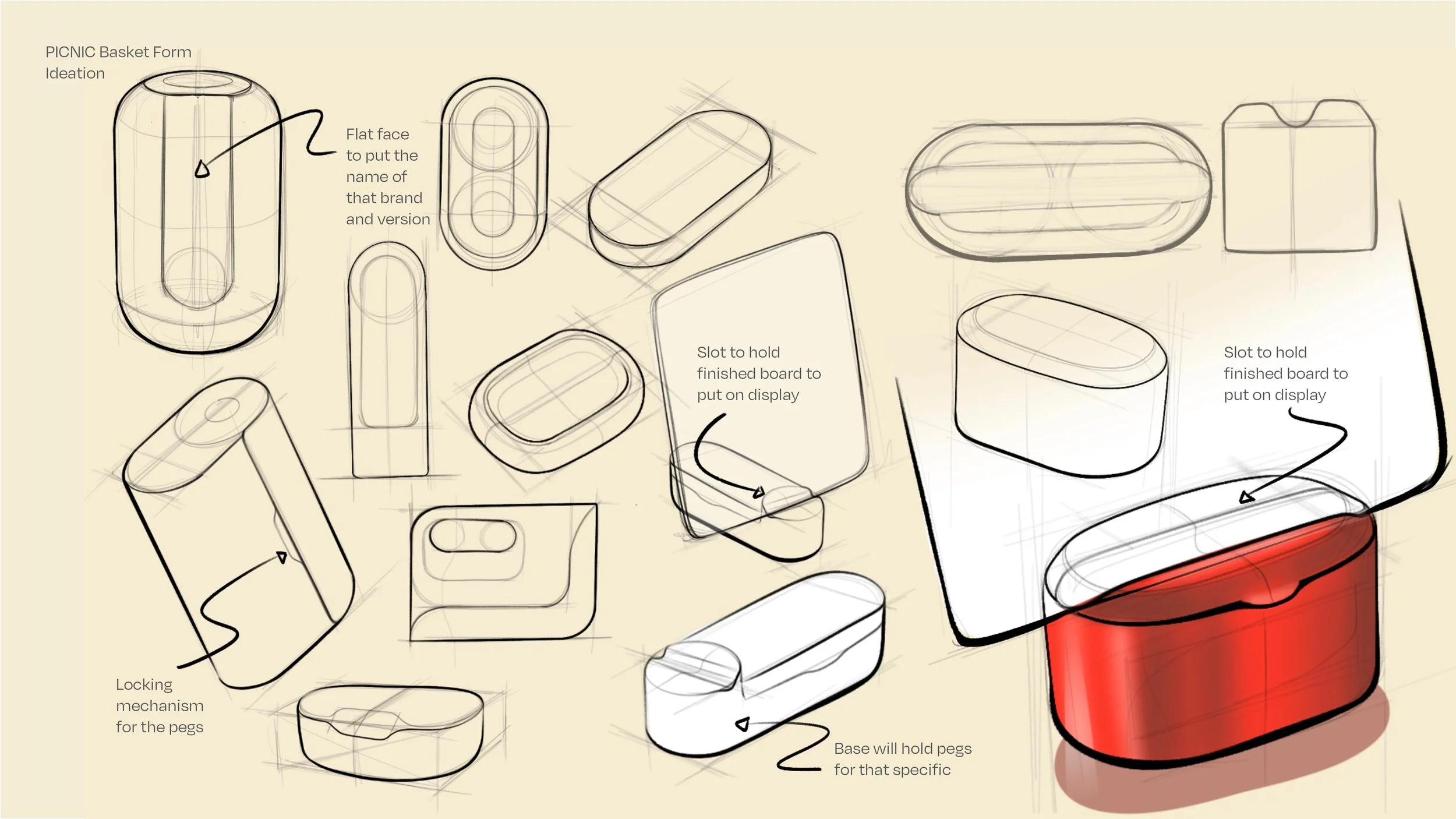 PICNIC Basket Form Ideation

Flat face to put the name of that brand and version

Slot to hold finished board to put on display

Slot to hold finished board to put on display

Locking mechanism for the pegs

Base will hold pegs for that specific