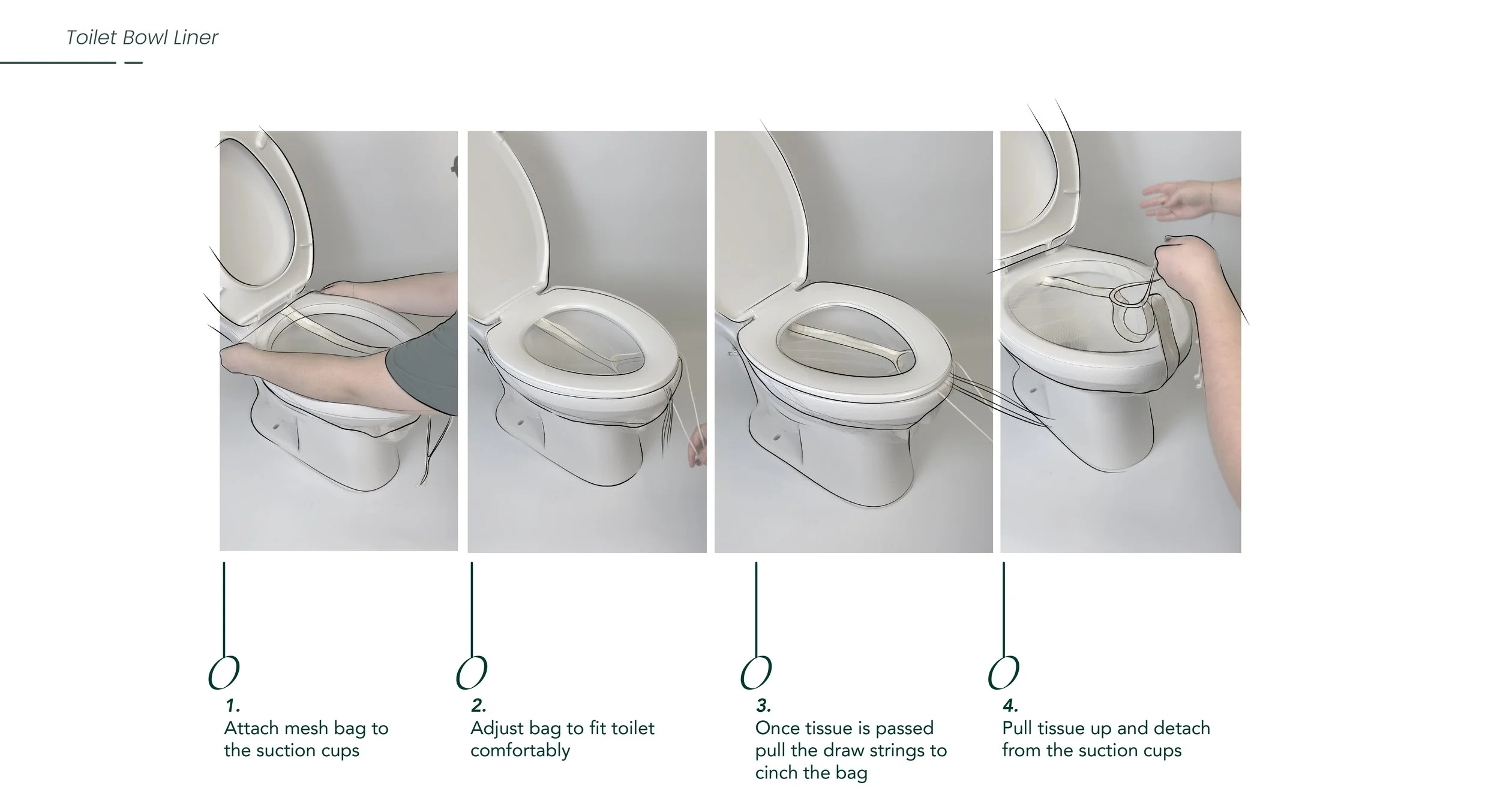 Toilet Bowl Liner

1.
Attach mesh bag to the suction cups

2.
Adjust bag to fit toilet comfortably

3.
Once tissue is passed pull the draw strings to cinch the bag

4.
Pull tissue up and detach from the suction cups