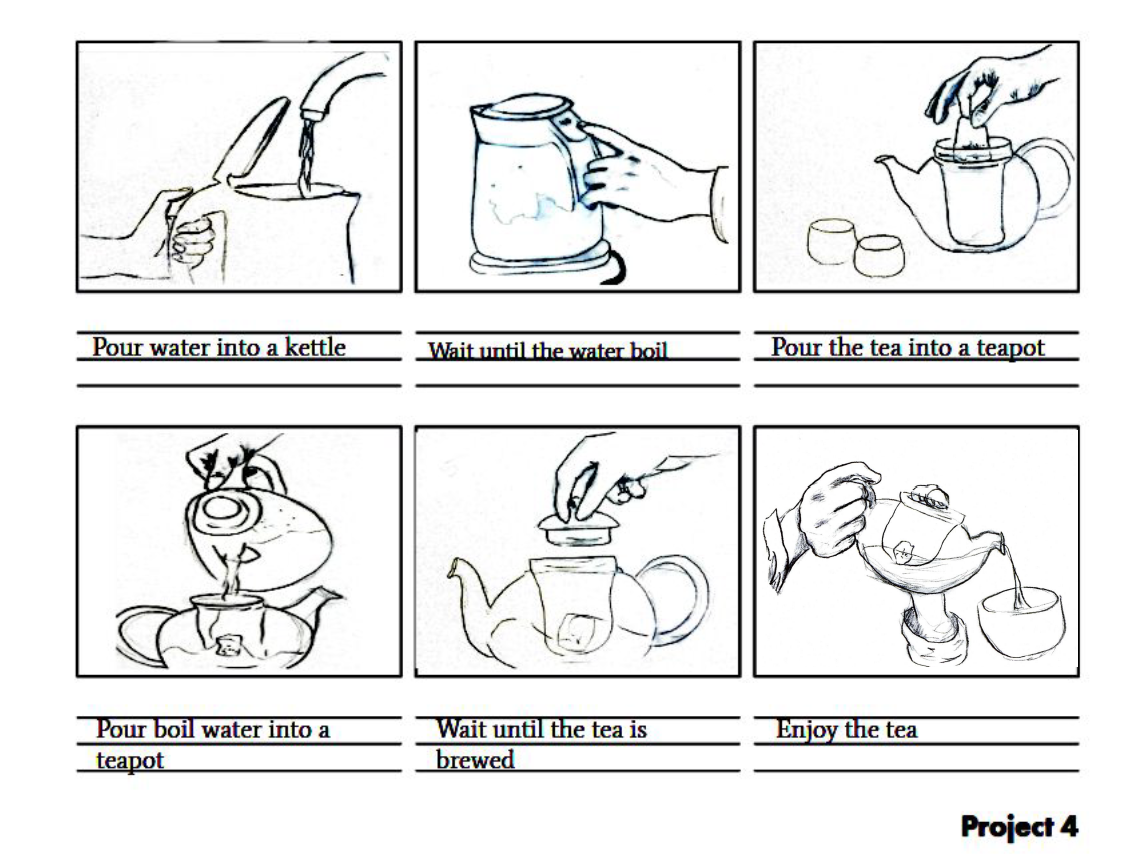 Pour water into a kettle

Wait until the water boil

Pour the tea into a teapot

Pour boil water into a teapot

Wait until the tea is brewed

Enjoy the tea

Project 4