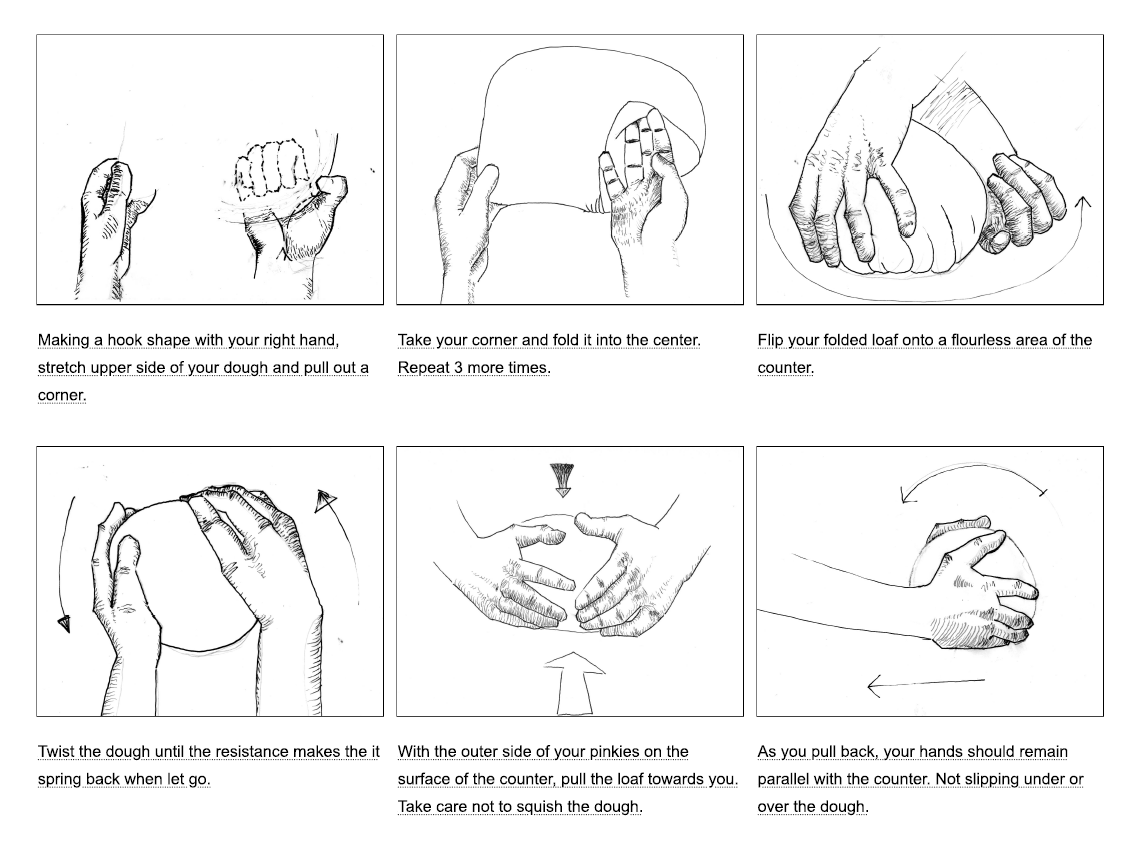 Making a hook shape with your right hand, stretch upper side of your dough and pull out a corner.

Take your corner and fold it into the center. Repeat 3 more times.

Flip your folded loaf onto a flourless area of the counter.

Twist the dough until the resistance makes the it spring back when let go.

With the outer side of your pinkies on the surface of the counter, pull the loaf towards you. Take care not to squish the dough.

As you pull back, your hands should remain parallel with the counter. Not slipping under or over the dough.