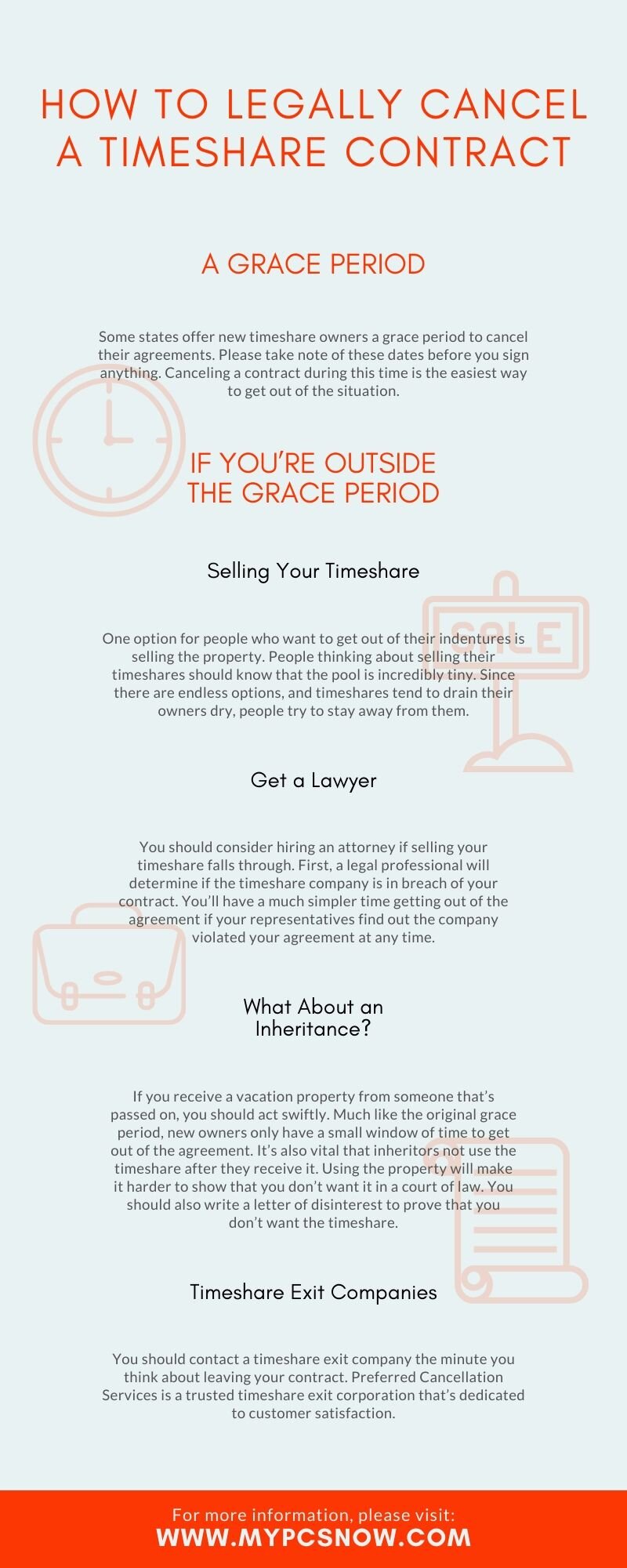 HOW TO LEGALLY CANCEL A TIMESHARE CONTRACT

A GRACE PERIOD

Some states offer new timeshare owners a grace period to cancel their agreements. Please take note of these dates before you sign anything. Canceling a contract during this time is the easiest way to get out of the situation.

IF YOU'RE OUTSIDE THE GRACE PERIOD

Selling Your Timeshare

SALE

One option for people who want to get out of their indentures is selling the property. People thinking about selling their timeshares should know that the pool is incredibly tiny. Since there are endless options, and timeshares tend to drain their owners dry, people try to stay away from them.

Get a Lawyer

You should consider hiring an attorney if selling your timeshare falls through. First, a legal professional will determine if the timeshare company is in breach of your contract. You'll have a much simpler time getting out of the agreement if your representatives find out the company violated your agreement at any time.

What About an Inheritance?

If you receive a vacation property from someone that's passed on, you should act swiftly. Much like the original grace period, new owners only have a small window of time to get out of the agreement. It's also vital that inheritors not use the timeshare after they receive it. Using the property will make it harder to show that you don't want it in a court of law. You should also write a letter of disinterest to prove that you don't want the timeshare.

Timeshare Exit Companies

You should contact a timeshare exit company the minute you think about leaving your contract. Preferred Cancellation Services is a trusted timeshare exit corporation that's dedicated to customer satisfaction.

For more information, please visit:
WWW.MYPCSNOW.COM