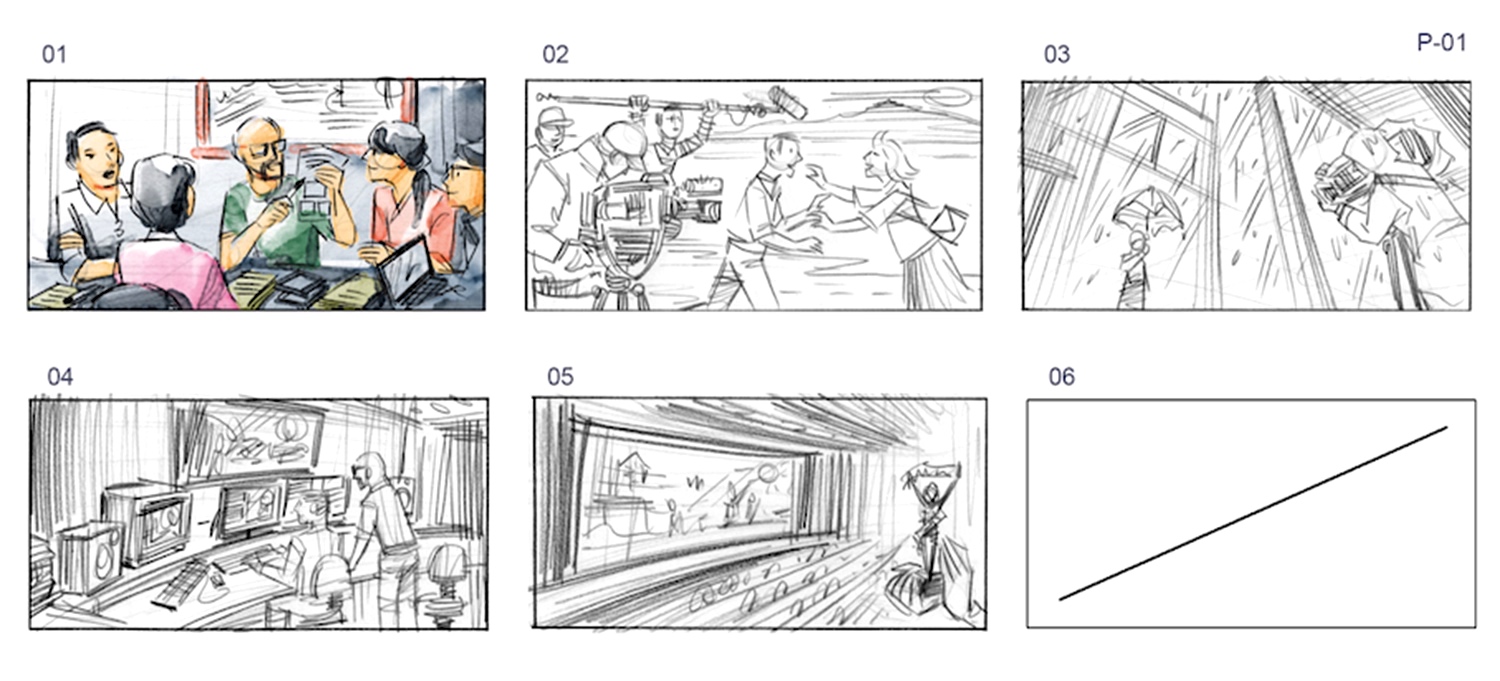 01

02

03

P-01

04

05

06