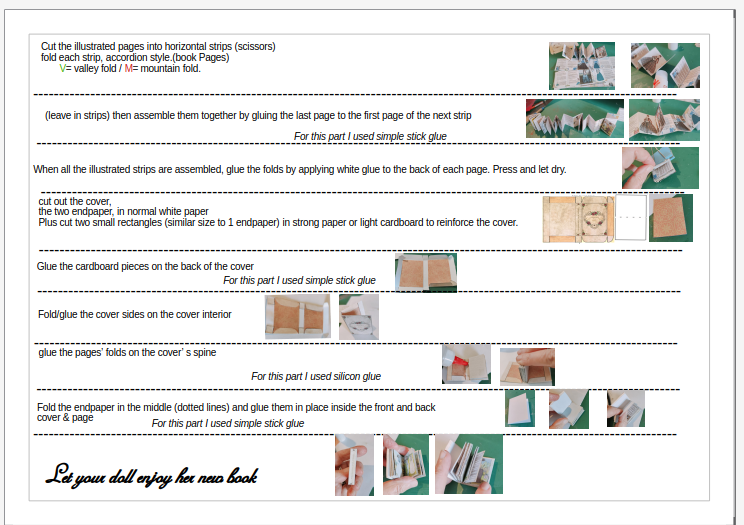 Cut the illustrated pages into horizontal strips (scissors)
fold each strip, accordion style.(book Pages)
V= valley fold / M= mountain fold.

(leave in strips) then assemble them together by gluing the last page to the first page of the next strip

For this part I used simple stick glue

When all the illustrated strips are assembled, glue the folds by applying white glue to the back of each page. Press and let dry.

cut out the cover,
the two endpaper, in normal white paper
Plus cut two small rectangles (similar size to 1 endpaper) in strong paper or light cardboard to reinforce the cover.

Glue the cardboard pieces on the back of the cover

For this part I used simple stick glue

Fold/glue the cover sides on the cover interior

glue the pages' folds on the cover' s spine

For this part I used silicon glue

Fold the endpaper in the middle (dotted lines) and glue them in place inside the front and back cover & page

For this part I used simple stick glue

Let your doll enjoy her new book