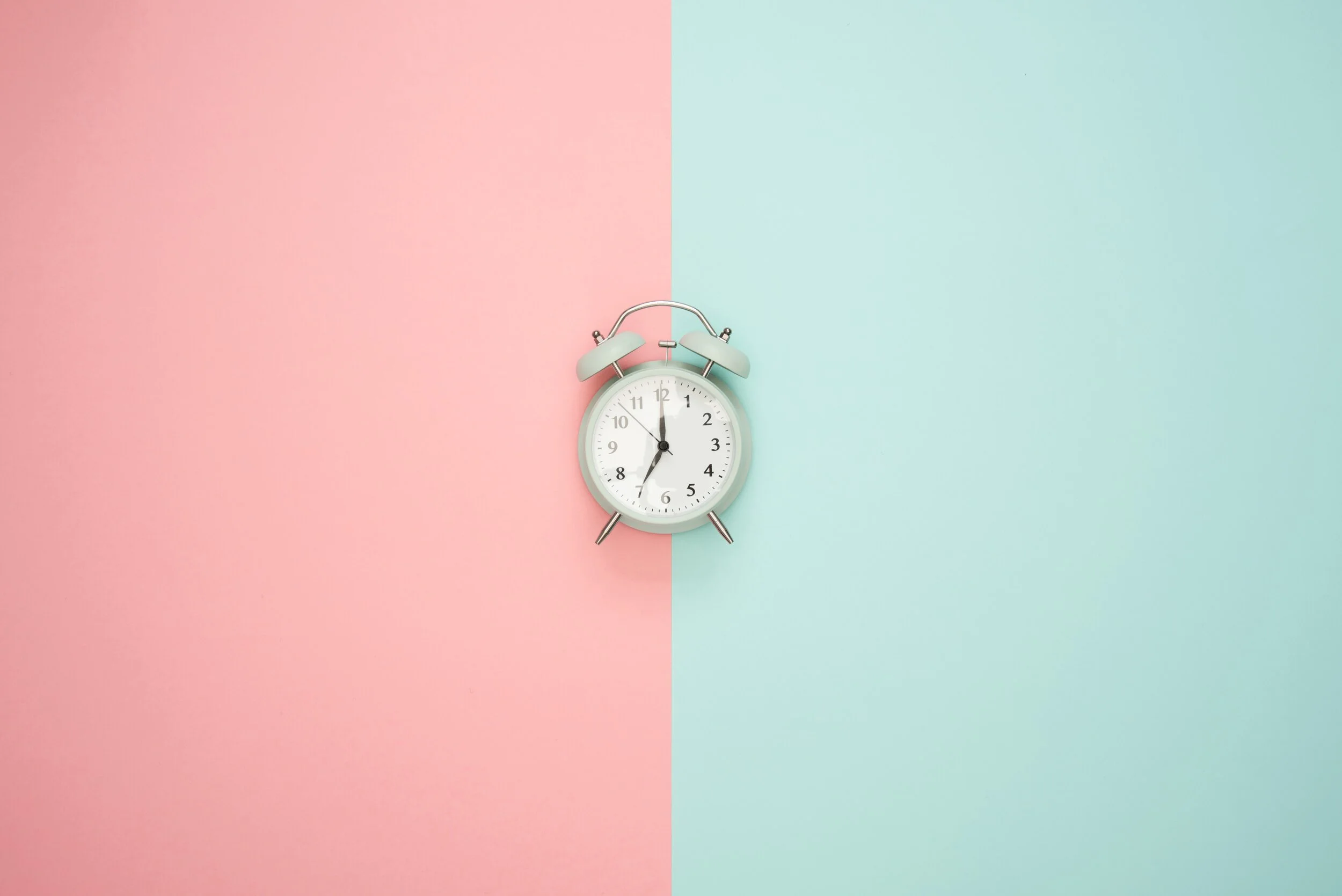 12 1 2 3 4 5 6 7 8 9 10 11