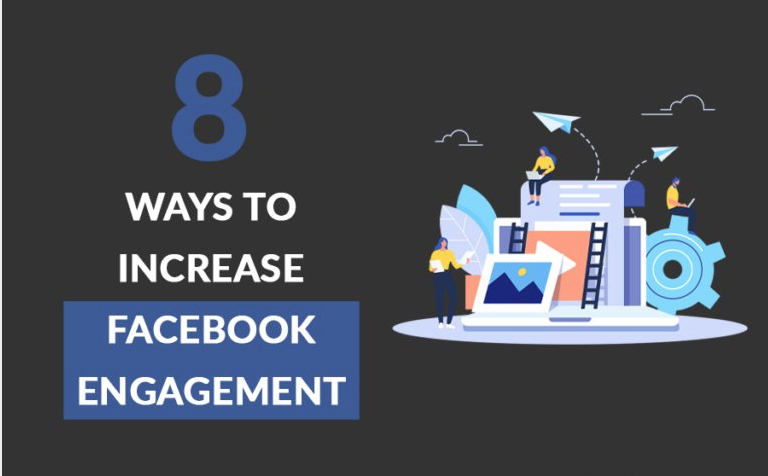 8

WAYS TO INCREASE

FACEBOOK ENGAGEMENT