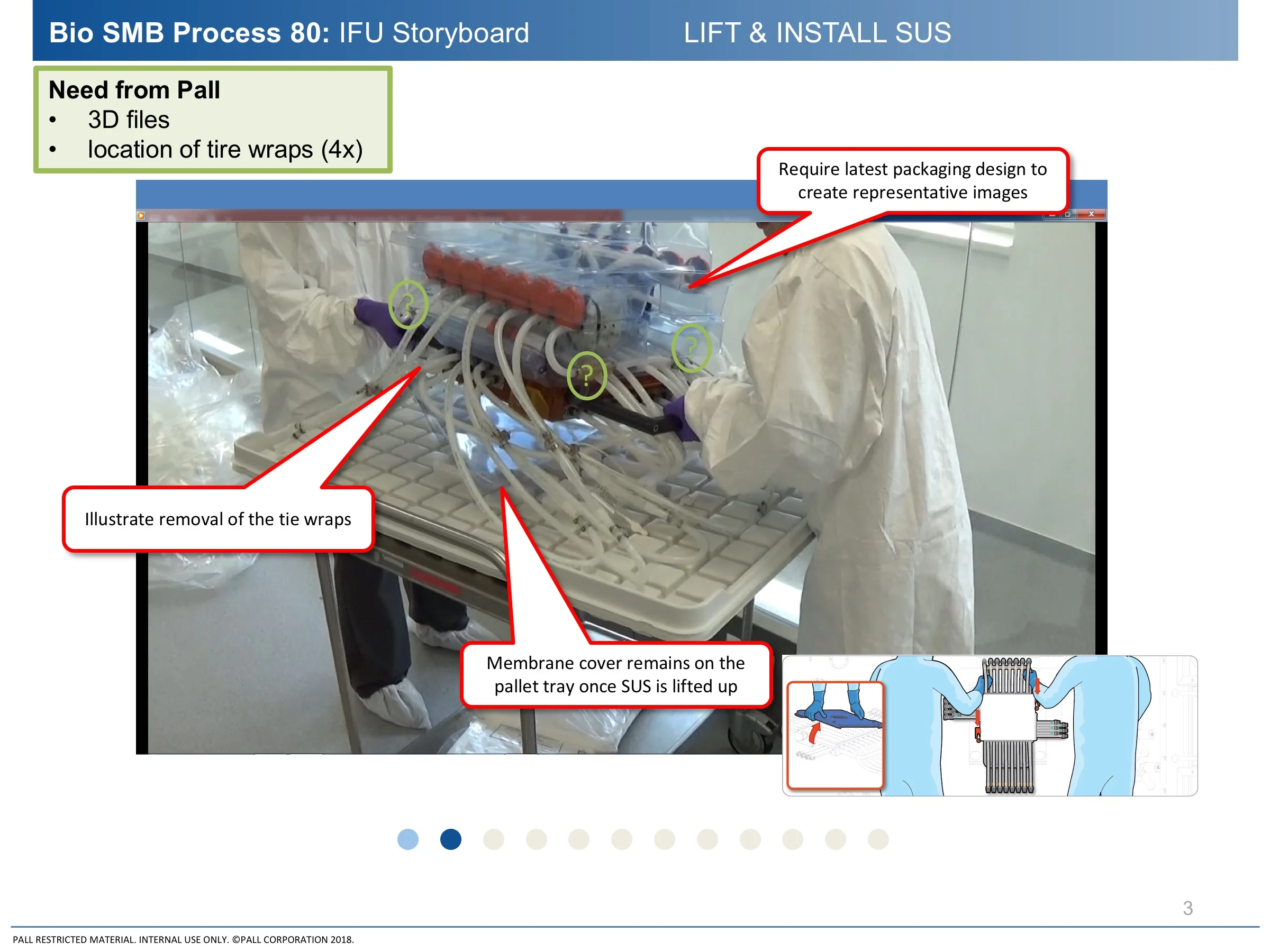 Bio SMB Process 80: IFU Storyboard LIFT & INSTALL SUS

Need from Pall
• 3D files
• location of tire wraps (4x)

Require latest packaging design to create representative images

?
?
?

Illustrate removal of the tie wraps

Membrane cover remains on the pallet tray once SUS is lifted up

3

PALL RESTRICTED MATERIAL. INTERNAL USE ONLY. ©PALL CORPORATION 2018.