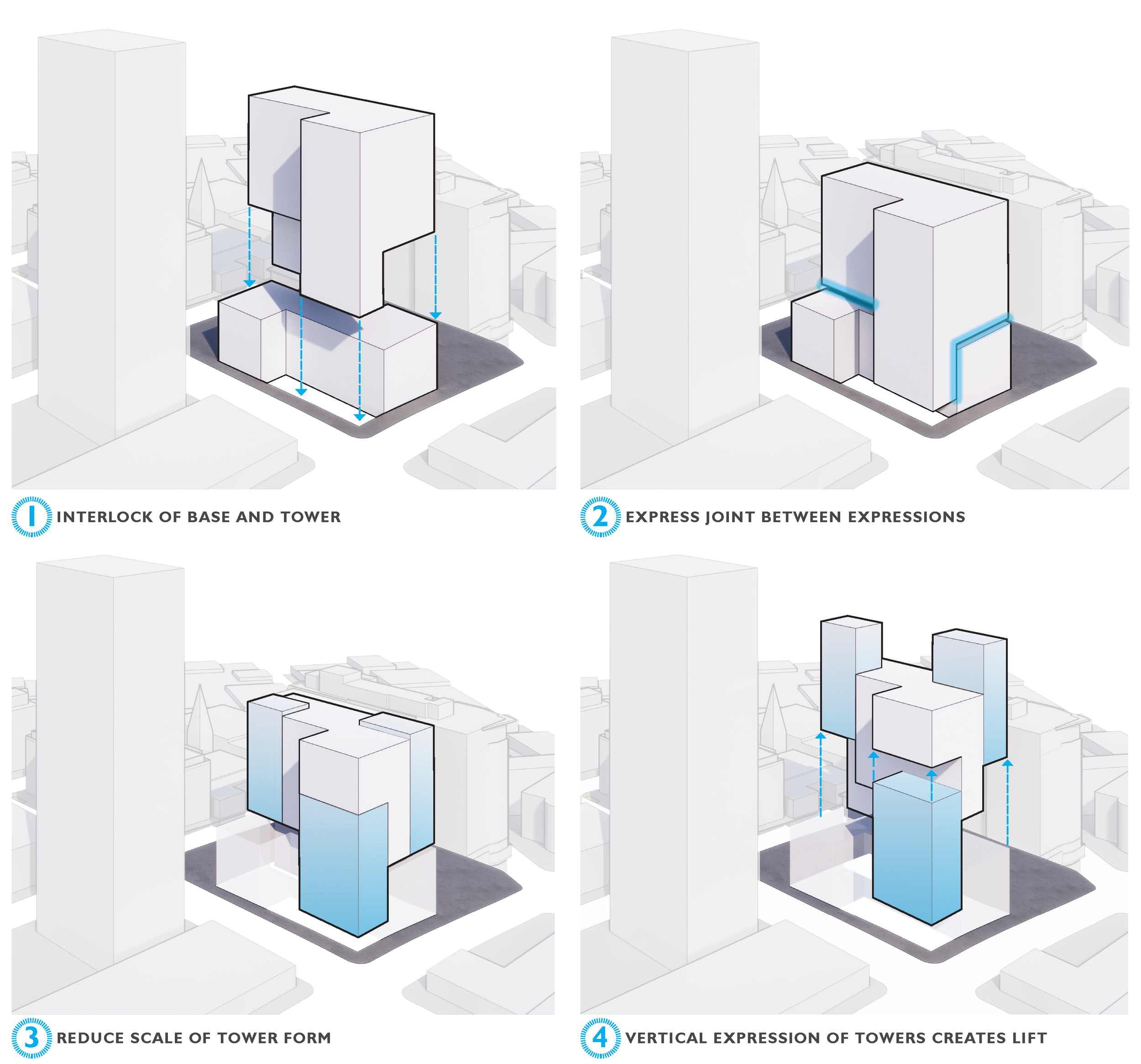 1 INTERLOCK OF BASE AND TOWER

2 EXPRESS JOINT BETWEEN EXPRESSIONS

3 REDUCE SCALE OF TOWER FORM

4 VERTICAL EXPRESSION OF TOWERS CREATES LIFT