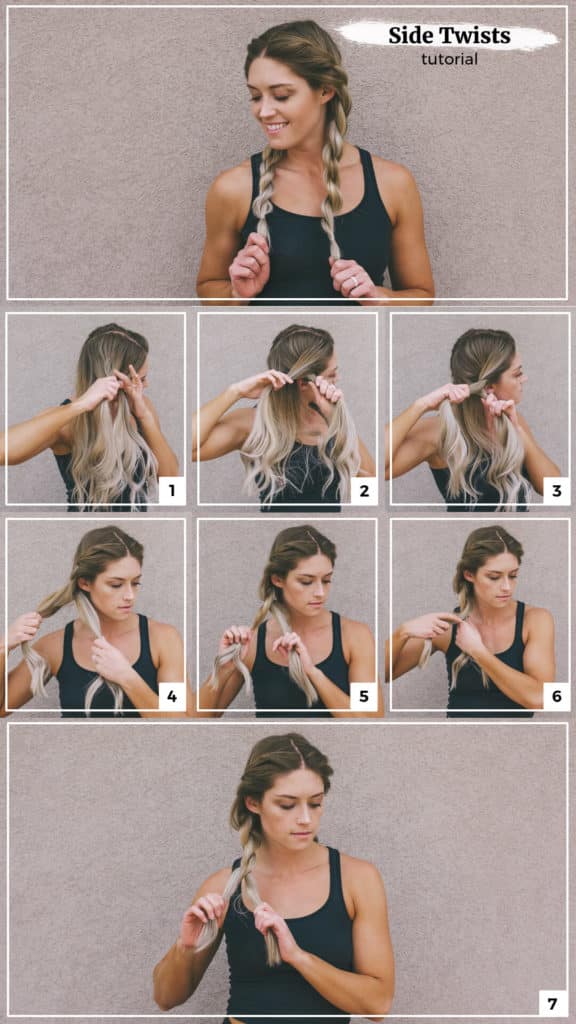 Side Twists
tutorial

1
2
3
4
5
6
7