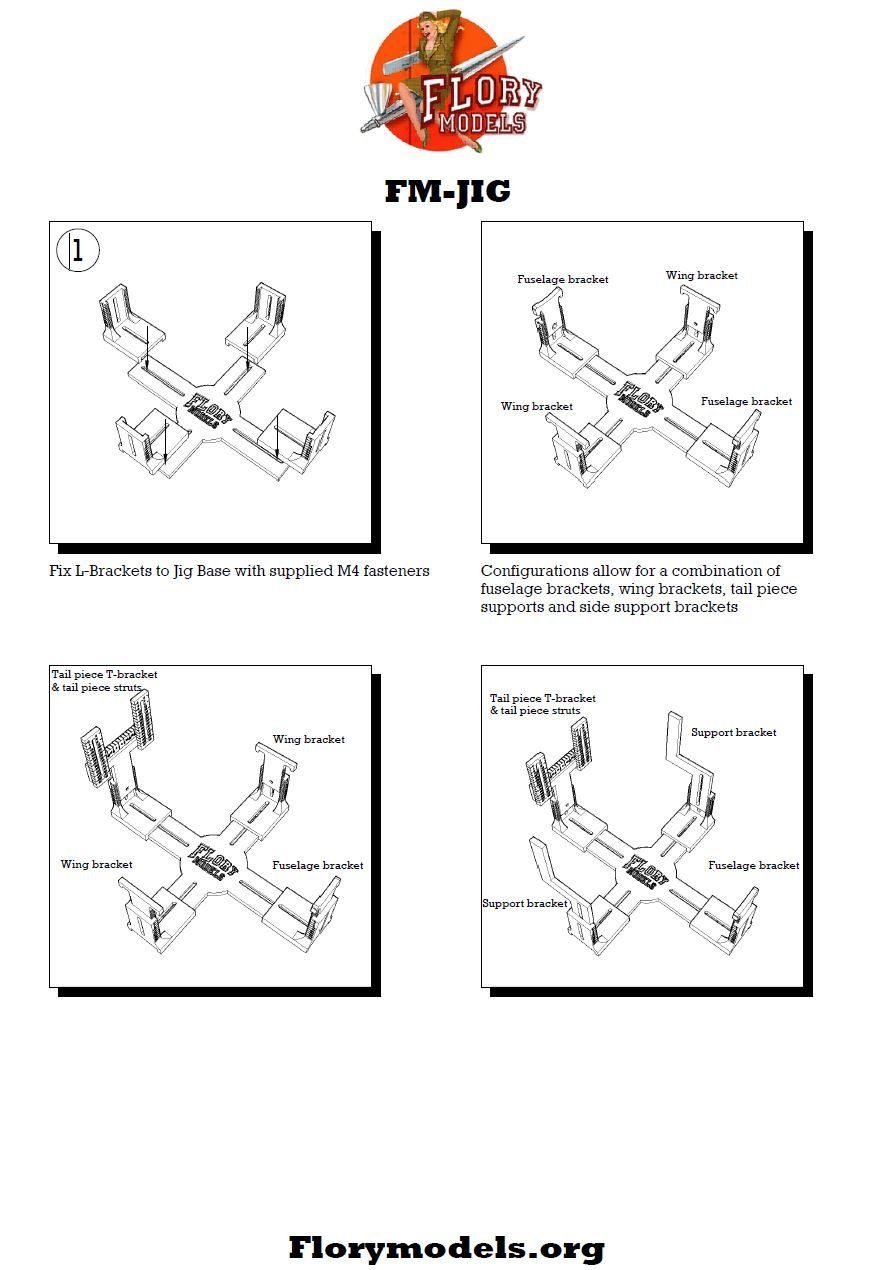 FLORY MODELS

FM-JIG

1

FLORY MODELS

Fix L-Brackets to Jig Base with supplied M4 fasteners

Fuselage bracket

Wing bracket

Wing bracket

Fuselage bracket

FLORY MODELS

Configurations allow for a combination of fuselage brackets, wing brackets, tail piece supports and side support brackets

Tail piece T-bracket & tail piece struts

Wing bracket

Wing bracket

Fuselage bracket

FLORY MODELS

Tail piece T-bracket & tail piece struts

Support bracket

Fuselage bracket

Support bracket

FLORY MODELS

Florymodels.org