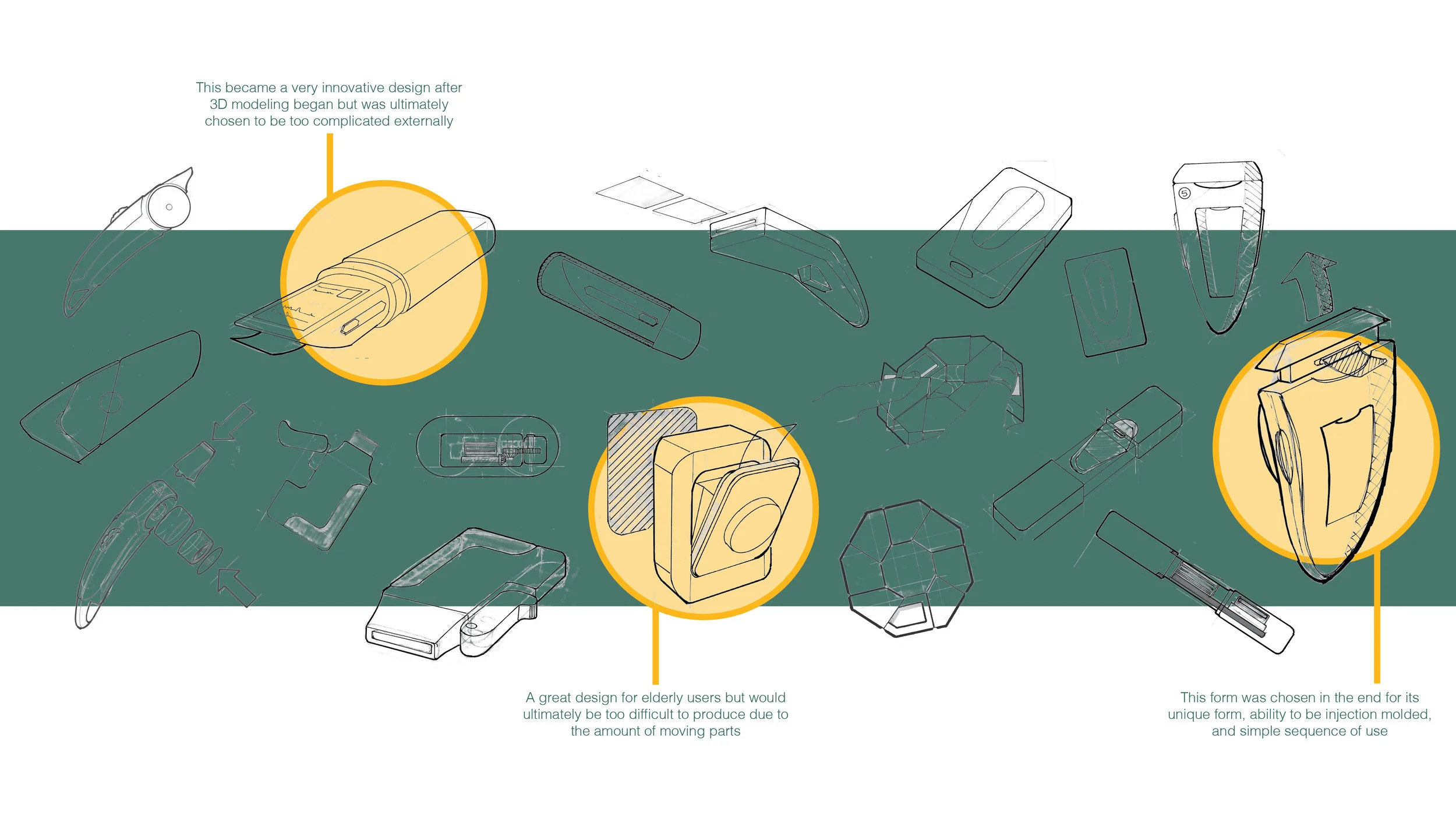 This became a very innovative design after 3D modeling began but was ultimately chosen to be too complicated externally

A great design for elderly users but would ultimately be too difficult to produce due to the amount of moving parts

This form was chosen in the end for its unique form, ability to be injection molded, and simple sequence of use