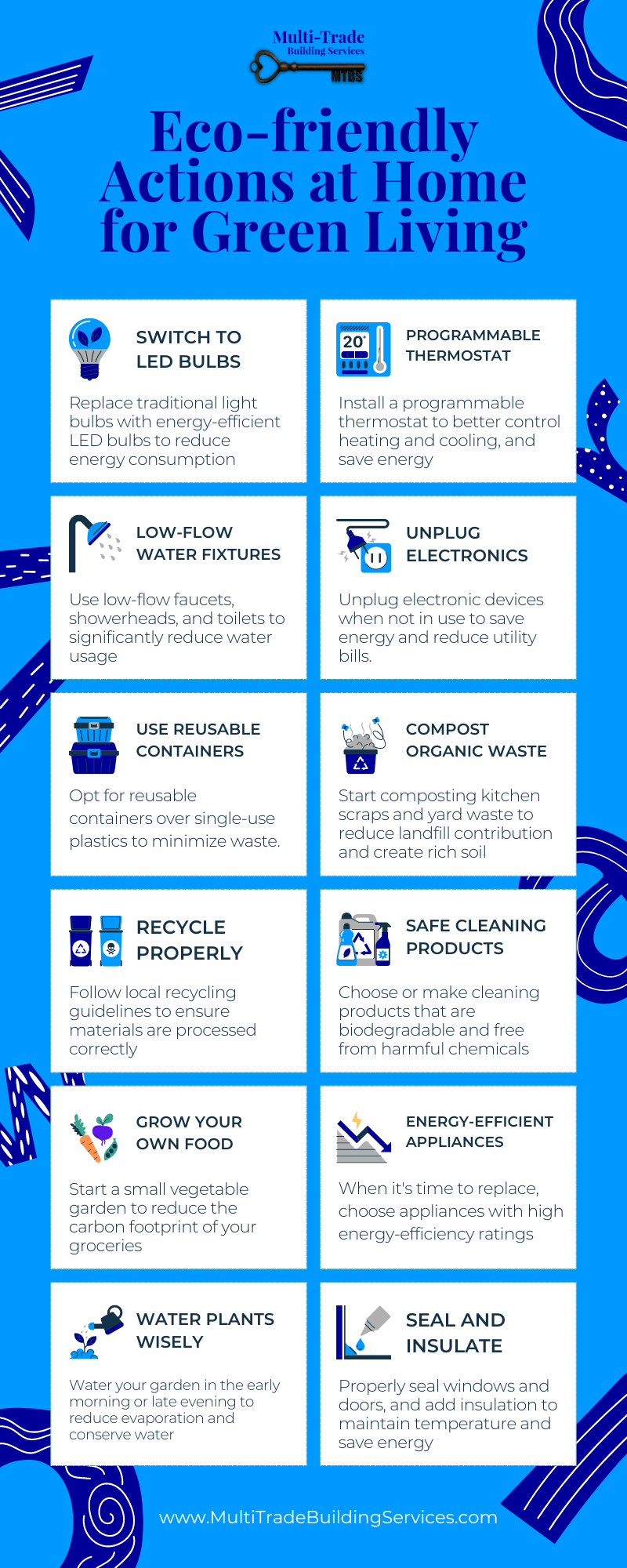 Multi-Trade
Building Services
MTBS

Eco-friendly Actions at Home for Green Living

SWITCH TO LED BULBS

Replace traditional light bulbs with energy-efficient LED bulbs to reduce energy consumption

20°

PROGRAMMABLE THERMOSTAT

Install a programmable thermostat to better control heating and cooling, and save energy

LOW-FLOW WATER FIXTURES

Use low-flow faucets, showerheads, and toilets to significantly reduce water usage

UNPLUG ELECTRONICS

Unplug electronic devices when not in use to save energy and reduce utility bills.

USE REUSABLE CONTAINERS

Opt for reusable containers over single-use plastics to minimize waste.

COMPOST ORGANIC WASTE

Start composting kitchen scraps and yard waste to reduce landfill contribution and create rich soil

RECYCLE PROPERLY

Follow local recycling guidelines to ensure materials are processed correctly

SAFE CLEANING PRODUCTS

Choose or make cleaning products that are biodegradable and free from harmful chemicals

GROW YOUR OWN FOOD

Start a small vegetable garden to reduce the carbon footprint of your groceries

ENERGY-EFFICIENT APPLIANCES

When it's time to replace, choose appliances with high energy-efficiency ratings

WATER PLANTS WISELY

Water your garden in the early morning or late evening to reduce evaporation and conserve water

SEAL AND INSULATE

Properly seal windows and doors, and add insulation to maintain temperature and save energy

www.MultiTradeBuildingServices.com