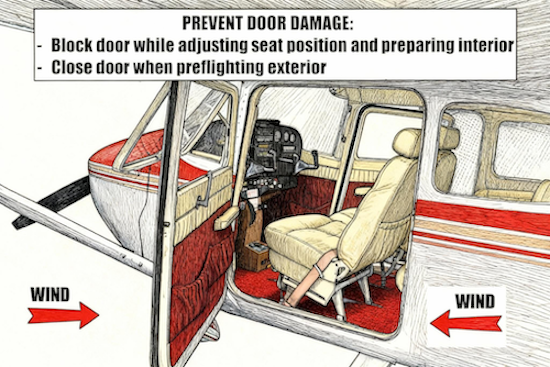 PREVENT DOOR DAMAGE:
- Block door while adjusting seat position and preparing interior
- Close door when preflighting exterior

WIND

WIND