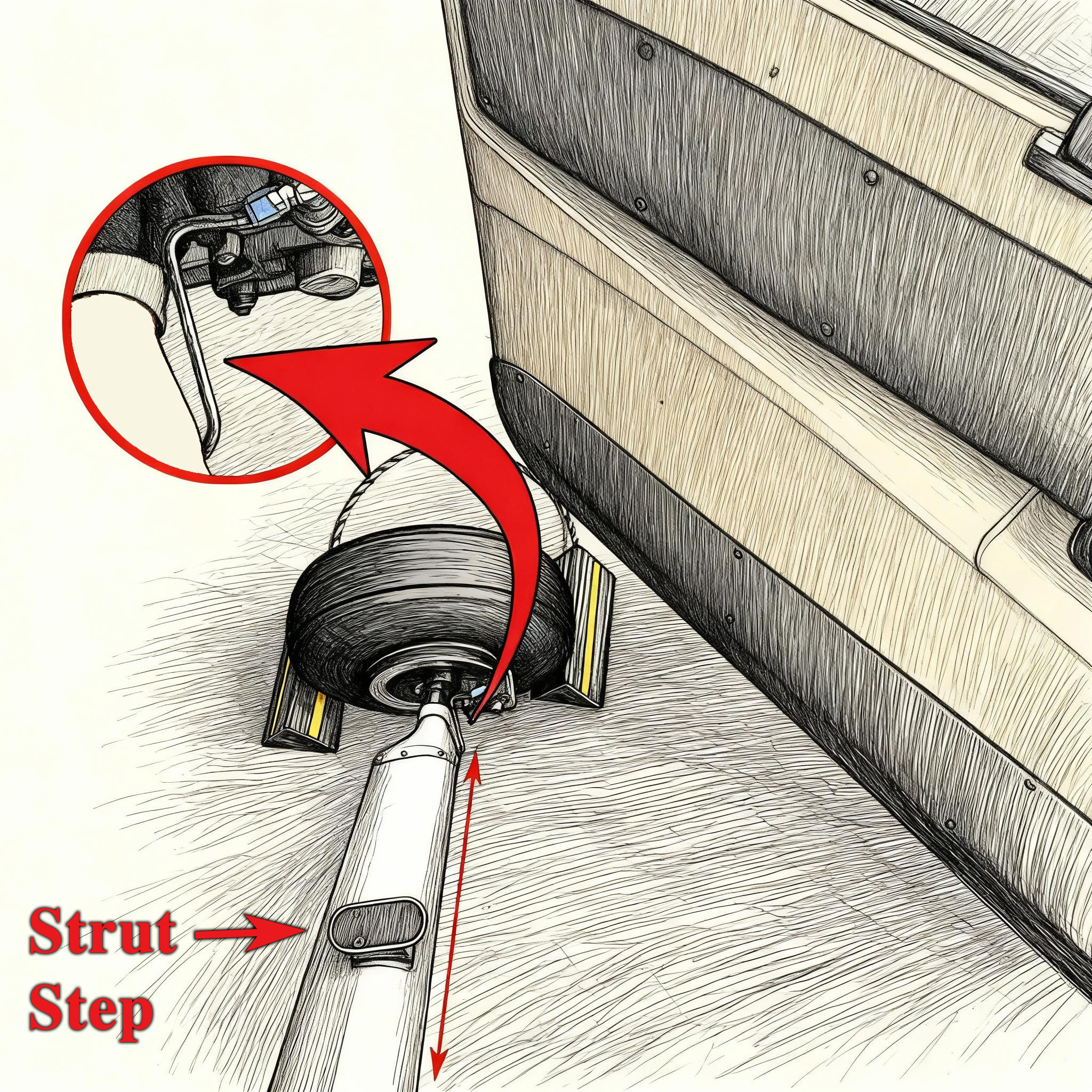 Strut Step