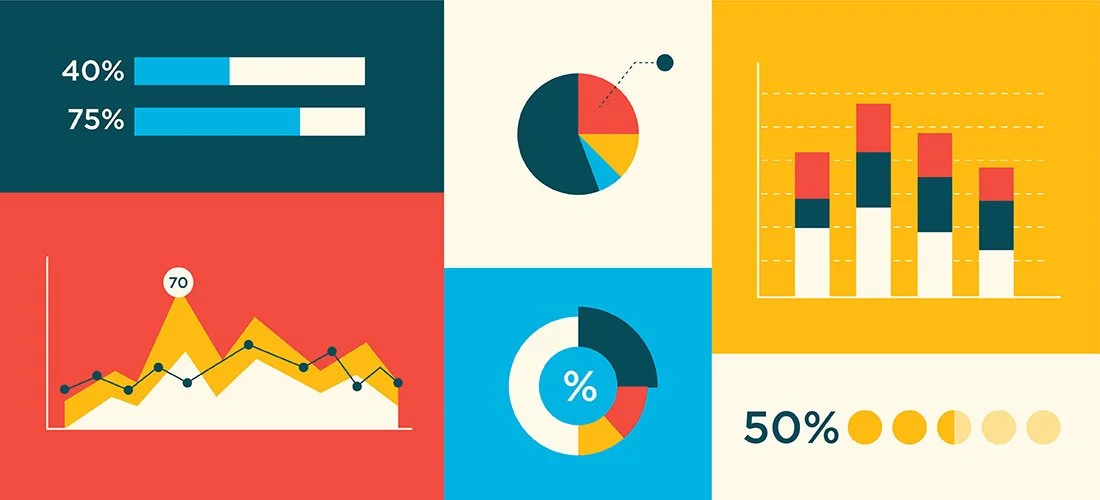 40%
75%
70
%
50%